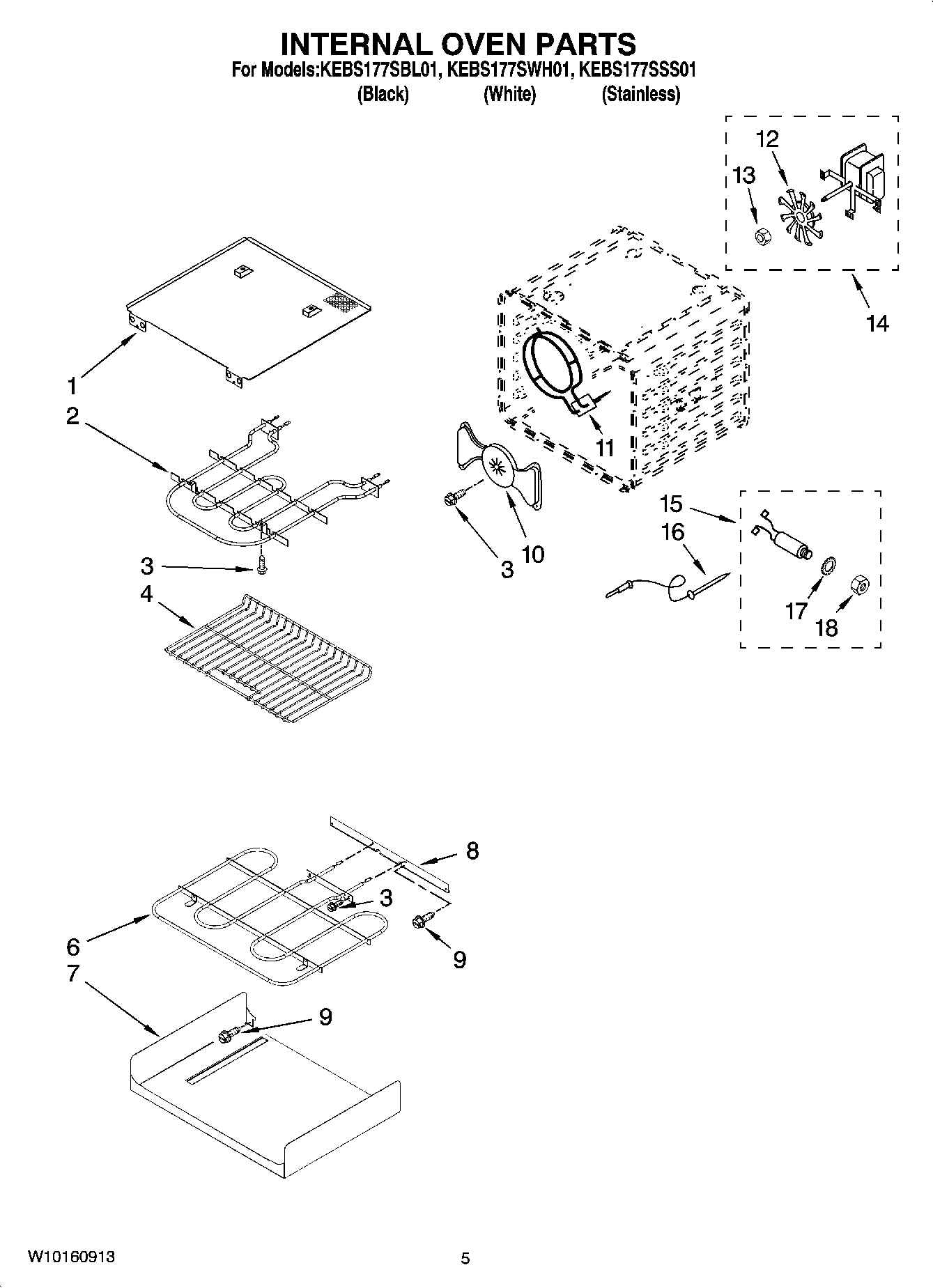 INTERNAL OVEN PARTS
For Models:KEBS177SBL01, KEBS177SWH01, KEBS177SSS01
(Black) (White) (Stainless)

12
13
14
1
2
11
3
10
15
16
3
4
17
18
8
3
6
9
7
9

W10160913
5