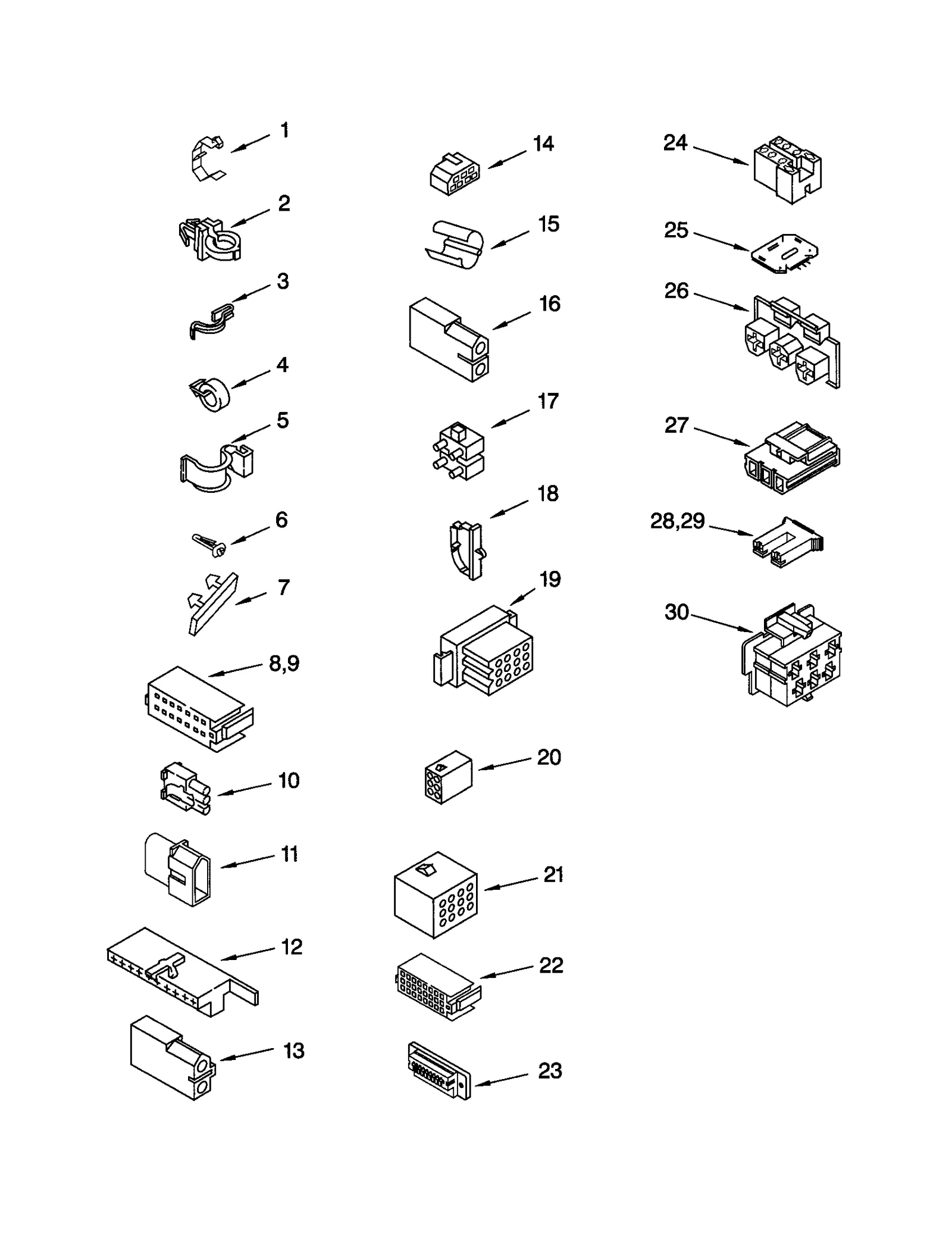 1
2
3
4
5
6
7
8,9
10
11
12
13
14
15
16
17
18
19
20
21
22
23
24
25
26
27
28,29
30