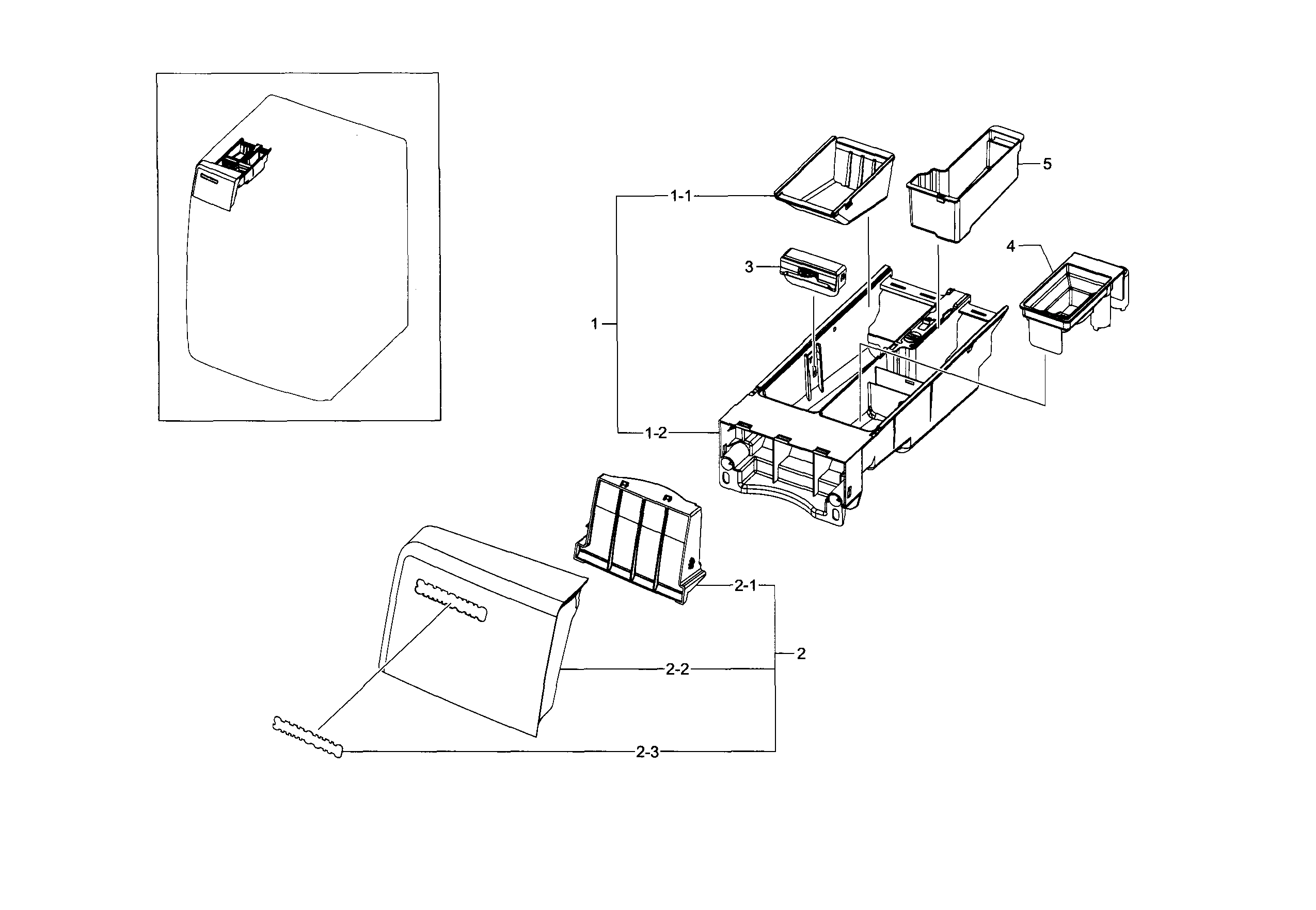 5
1-1
4
3
1
1-2
2-1
2
2-2
2-3