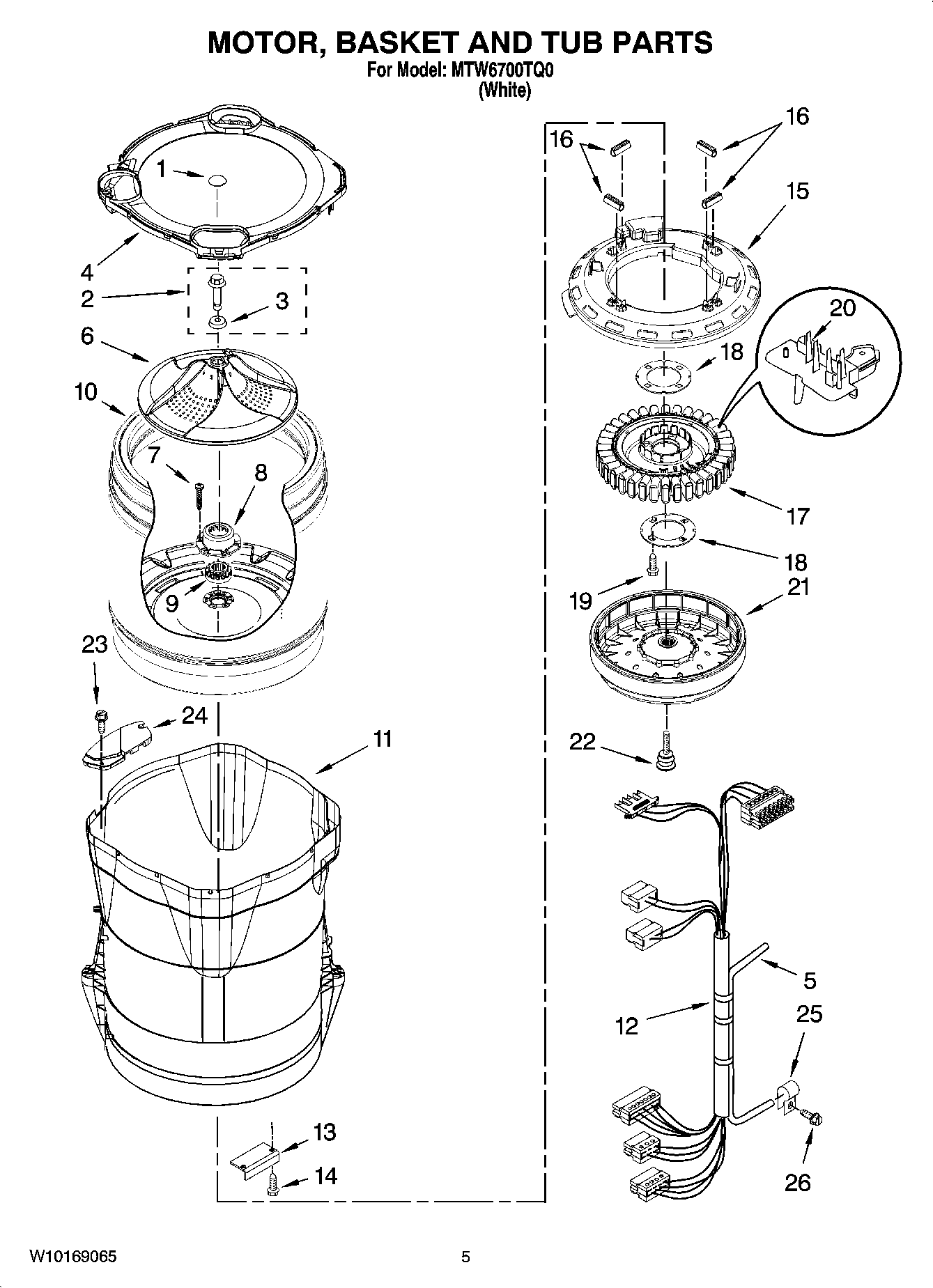 MOTOR, BASKET AND TUB PARTS
For Model: MTW6700TQ0
(White)

1
4
2
3
6
10
7
8
9
23
24
11
13
14

16
16
15
20
18
17
18
19
21
22
5
12
25
26

W10169065
5