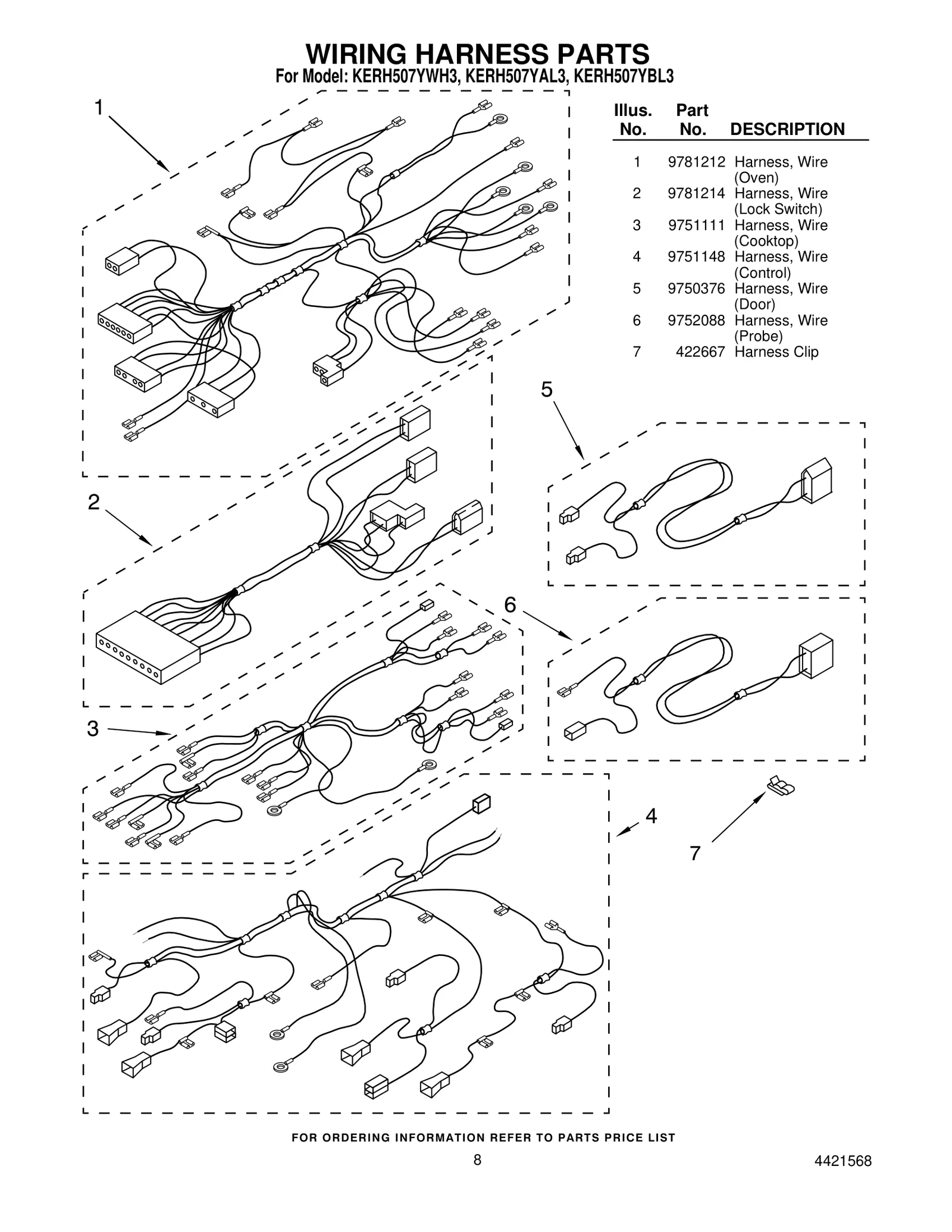 WIRING HARNESS PARTS
For Model: KERH507YWH3, KERH507YAL3, KERH507YBL3

| Illus. No. | Part No. | DESCRIPTION |
|---|---|---|
| 1 | 9781212 | Harness, Wire (Oven) |
| 2 | 9781214 | Harness, Wire (Lock Switch) |
| 3 | 9751111 | Harness, Wire (Cooktop) |
| 4 | 9751148 | Harness, Wire (Control) |
| 5 | 9750376 | Harness, Wire (Door) |
| 6 | 9752088 | Harness, Wire (Probe) |
| 7 | 422667 | Harness Clip |

1

2

3

4

5

6

7

FOR ORDERING INFORMATION REFER TO PARTS PRICE LIST

8

4421568