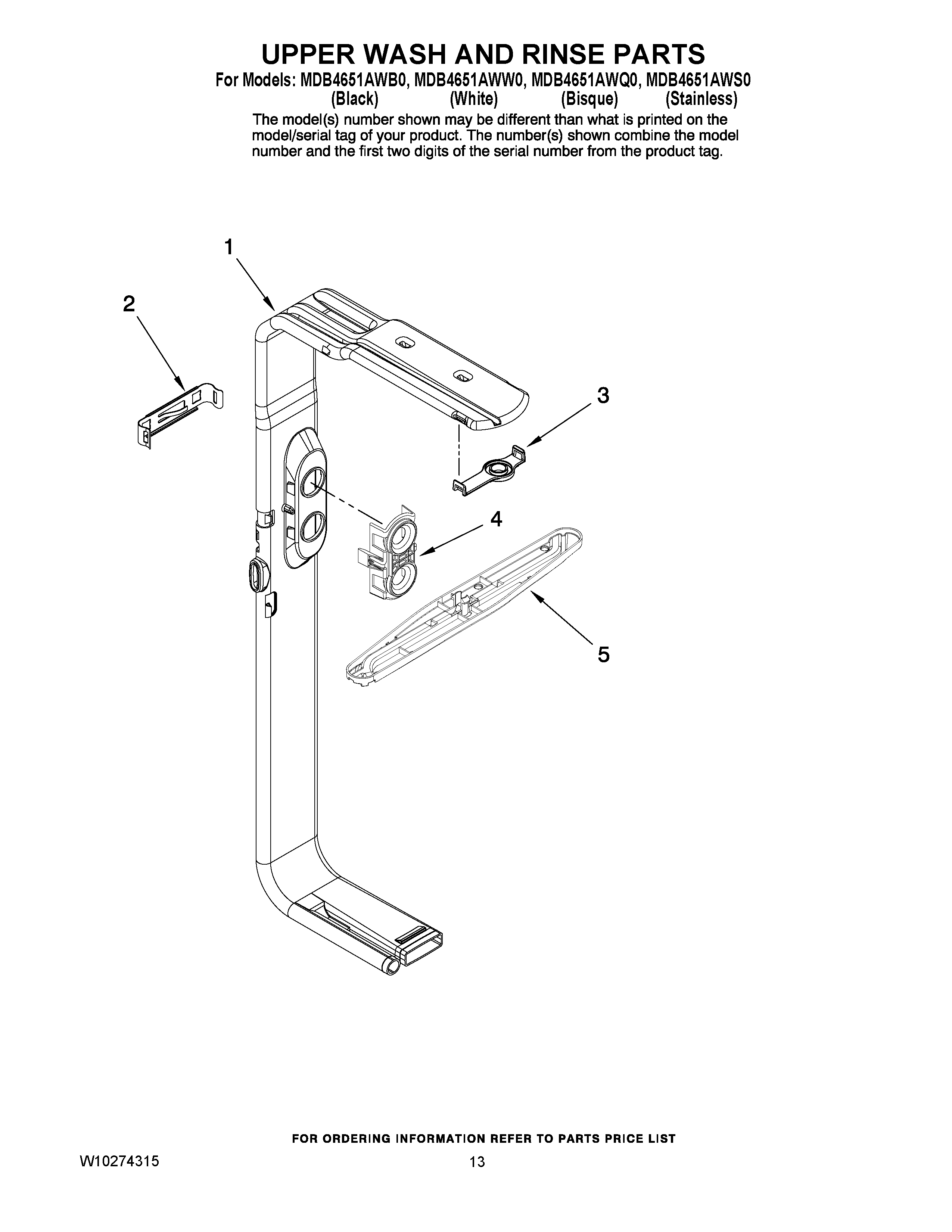 UPPER WASH AND RINSE PARTS

For Models: MDB4651AWB0, MDB4651AWW0, MDB4651AWQ0, MDB4651AWS0
(Black) (White) (Bisque) (Stainless)

The model(s) number shown may be different than what is printed on the model/serial tag of your product. The number(s) shown combine the model number and the first two digits of the serial number from the product tag.

1

2

3

4

5

FOR ORDERING INFORMATION REFER TO PARTS PRICE LIST

W10274315

13