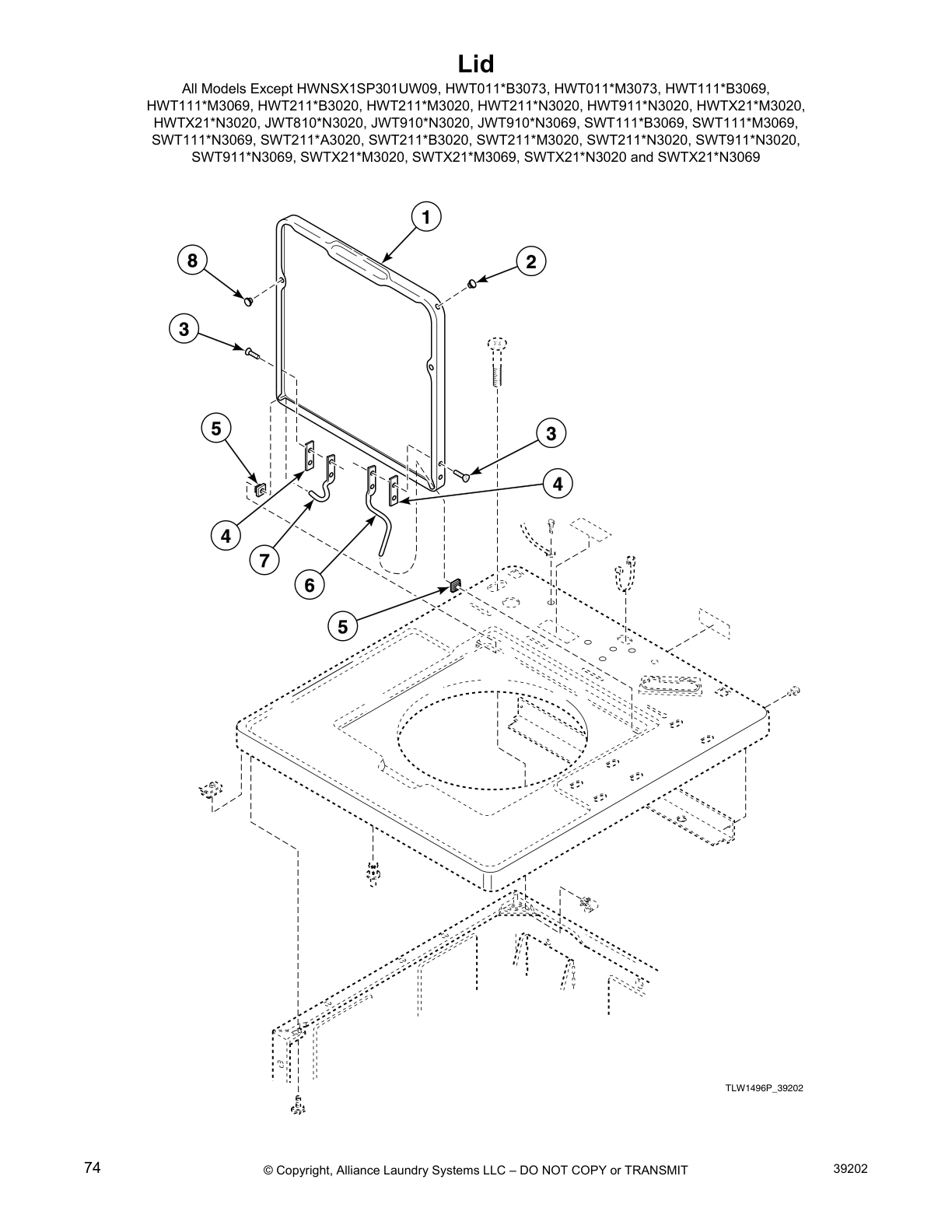 Lid

All Models Except HWNSX1SP301UW09, HWT011*B3073, HWT011*M3073, HWT111*B3069, HWT111*M3069, HWT211*B3020, HWT211*M3020, HWT211*N3020, HWT911*N3020, HWTX21*M3020, HWTX21*N3020, JWT810*N3020, JWT910*N3020, JWT910*N3069, SWT111*B3069, SWT111*M3069, SWT111*N3069, SWT211*A3020, SWT211*B3020, SWT211*M3020, SWT211*N3020, SWT911*N3020, SWT911*N3069, SWTX21*M3020, SWTX21*M3069, SWTX21*N3020 and SWTX21*N3069

1
8
2
3
5
3
4
4
7
6
5

TLW1496P_39202

74

© Copyright, Alliance Laundry Systems LLC – DO NOT COPY or TRANSMIT

39202