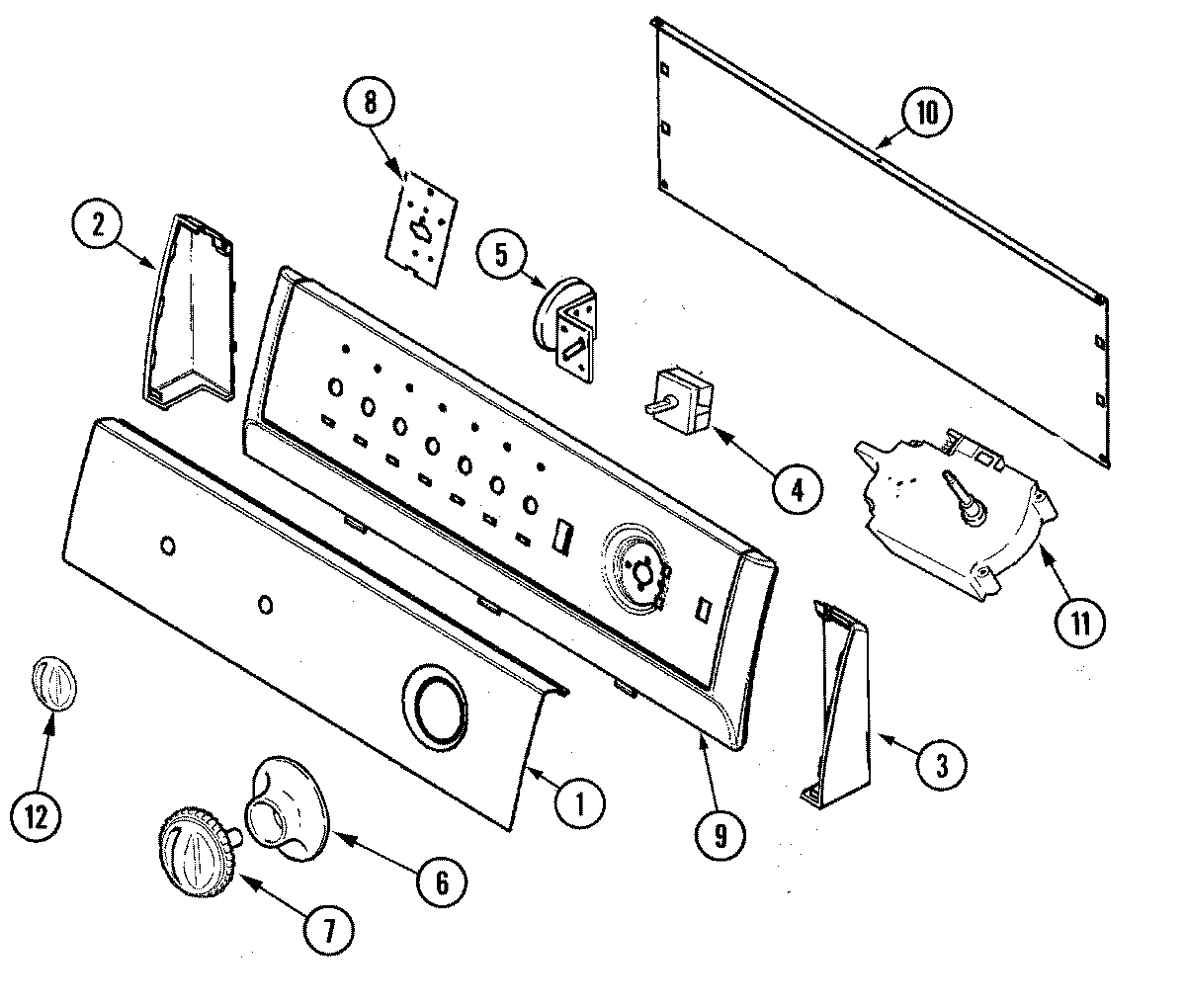 8
10
2
5
4
11
3
12
1
9
6
7