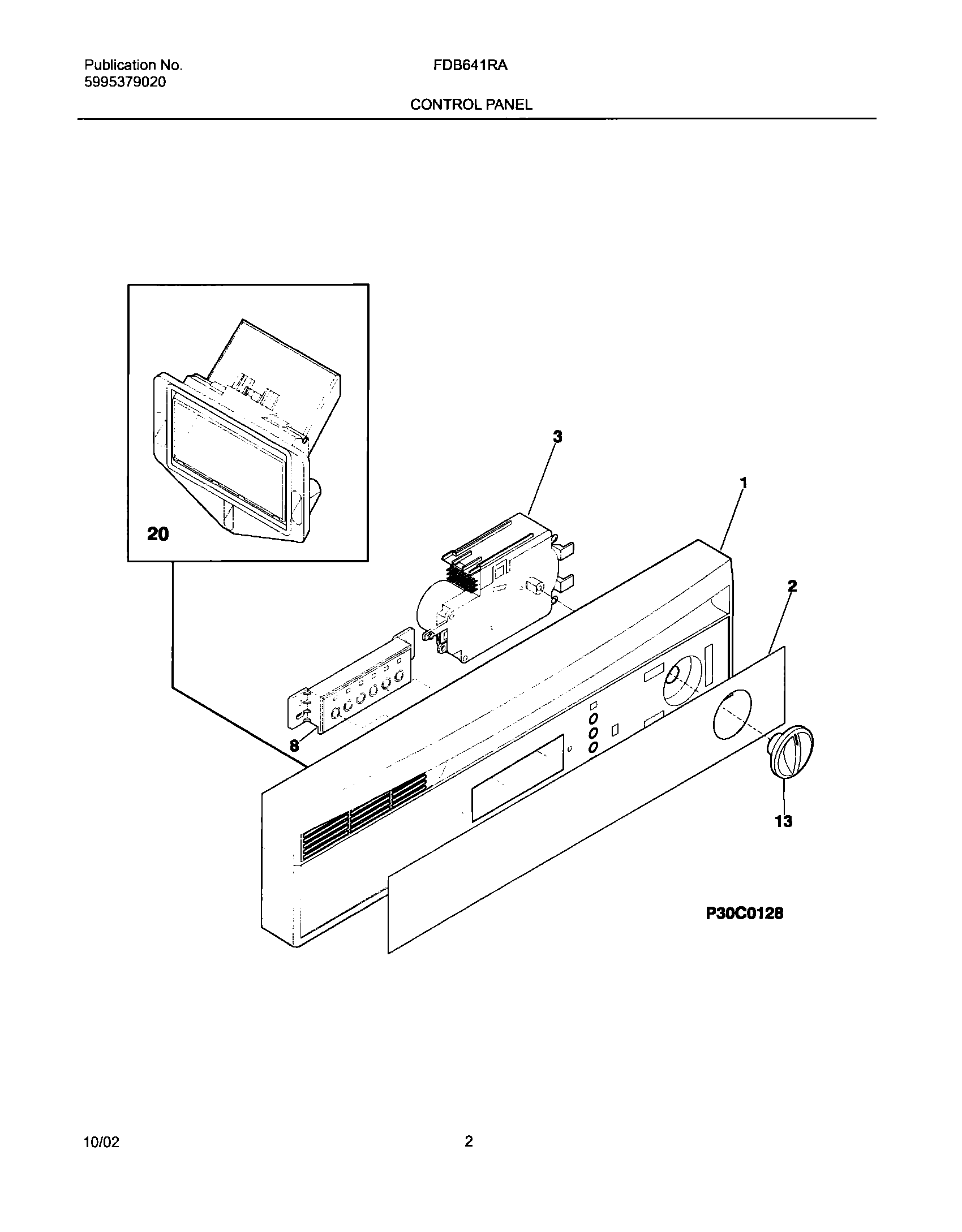 Publication No.
5995379020

FDB641RA

CONTROL PANEL

20

3

1

2

8

13

P30C0128

10/02

2