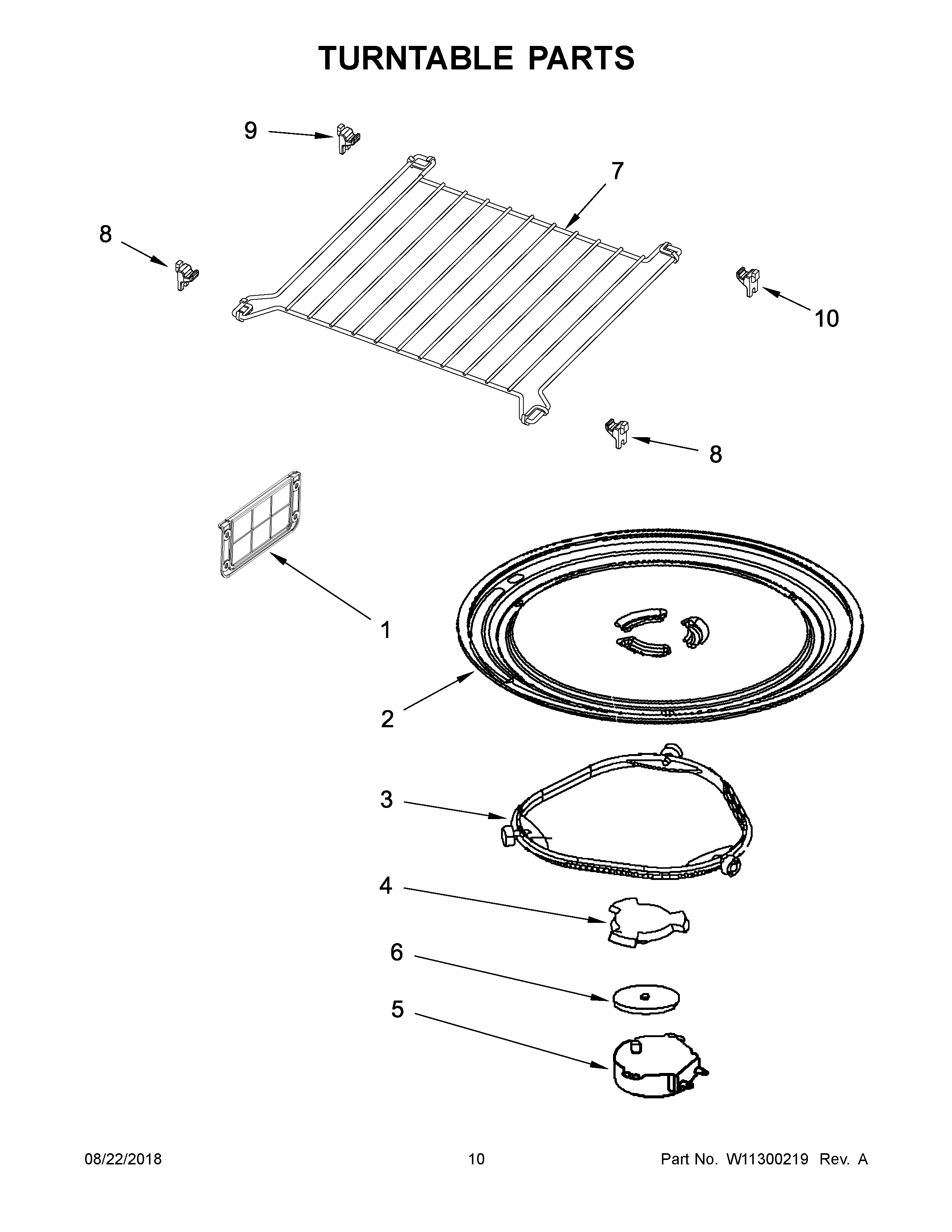 TURNTABLE PARTS

9

7

8

10

8

1

2

3

4

6

5

08/22/2018

10

Part No. W11300219 Rev. A