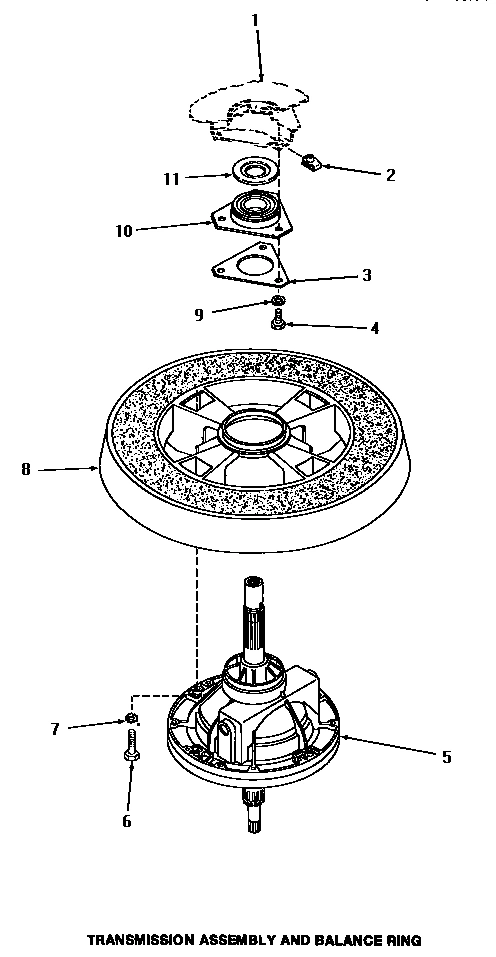 1
2
11
10
3
9
4
8
7
5
6

TRANSMISSION ASSEMBLY AND BALANCE RING