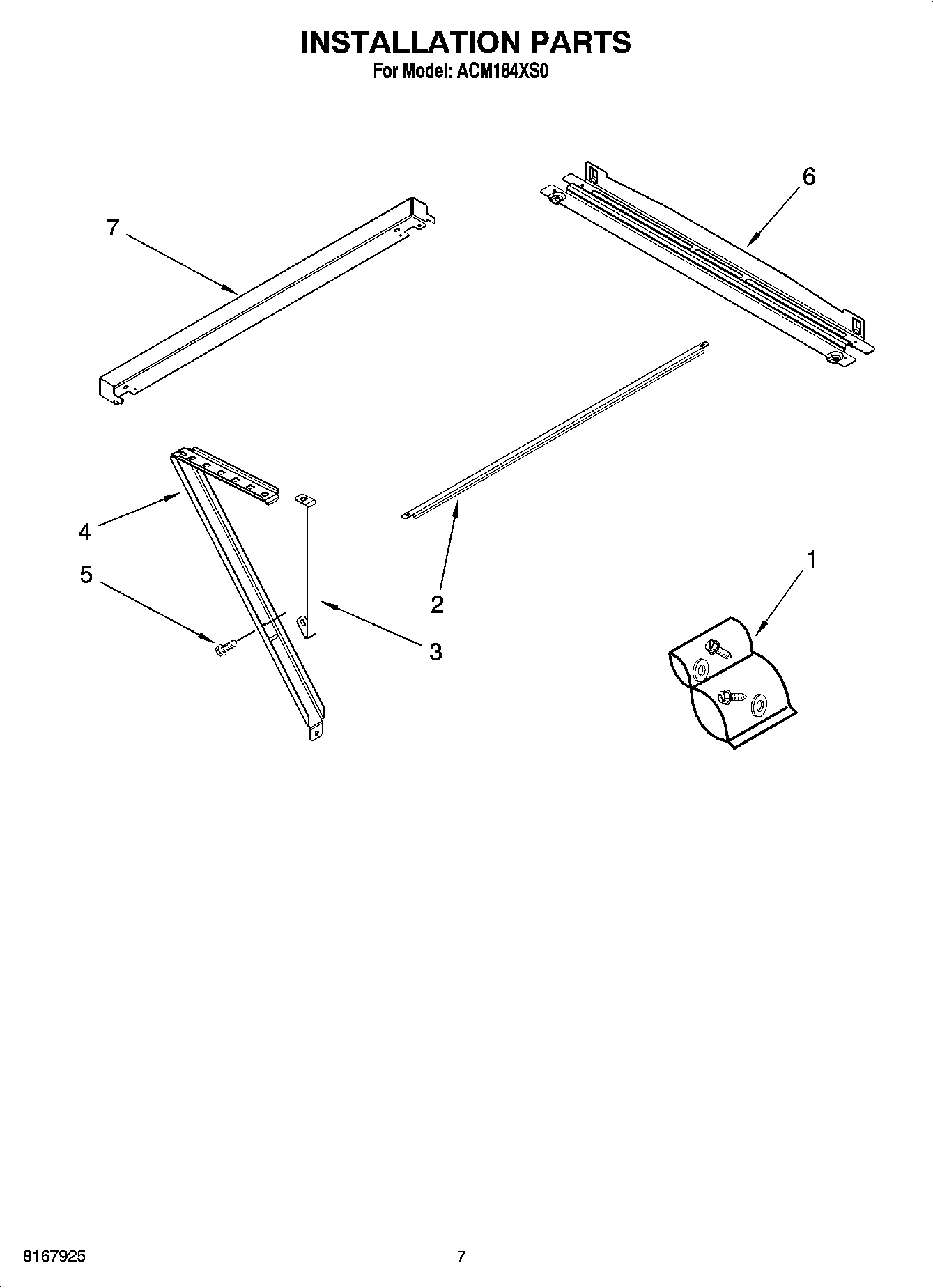 INSTALLATION PARTS
For Model: ACM184XS0

7

6

4

5

2

3

1

8167925

7