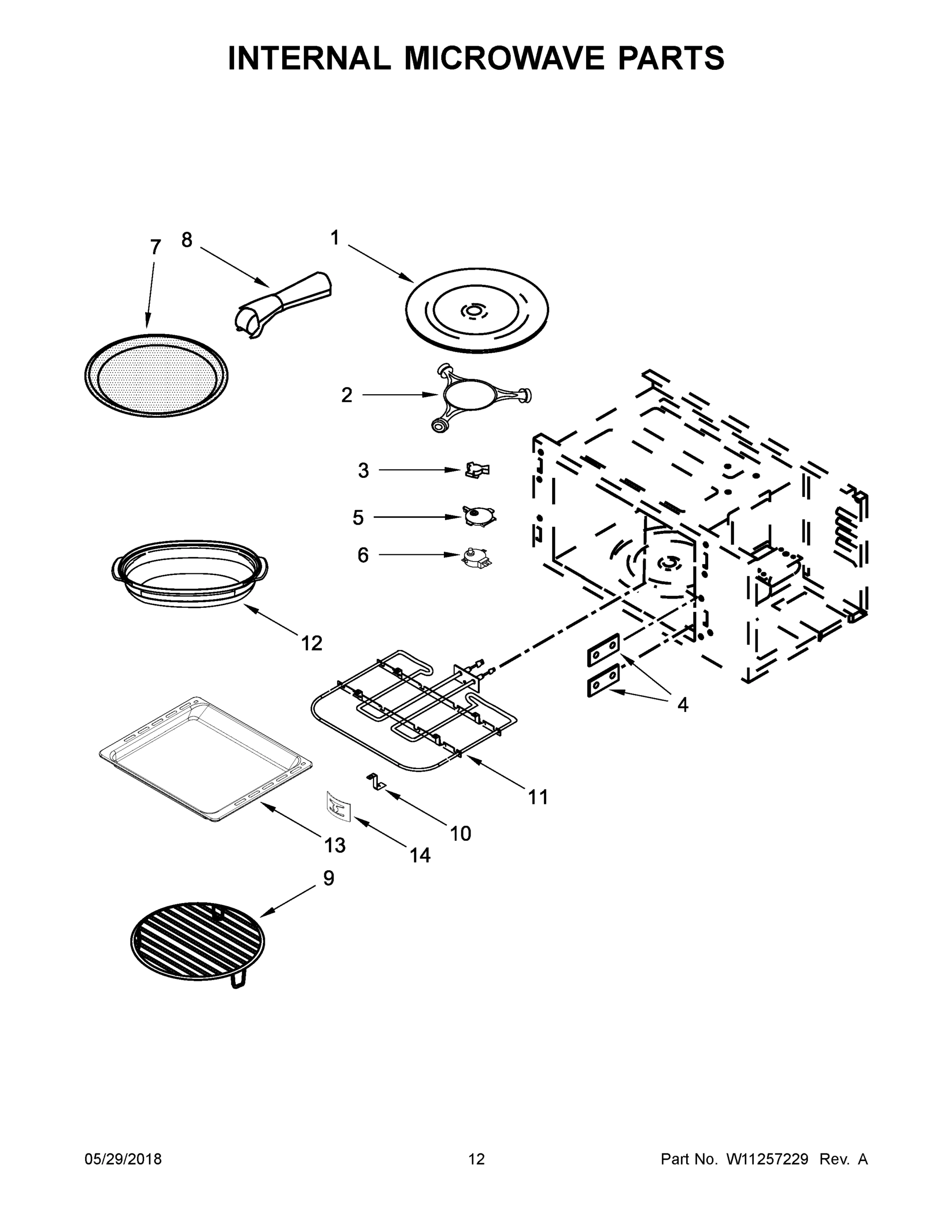 INTERNAL MICROWAVE PARTS

7
8
1
2
3
5
6
12
4
11
10
13
14
9

05/29/2018
12
Part No. W11257229 Rev. A