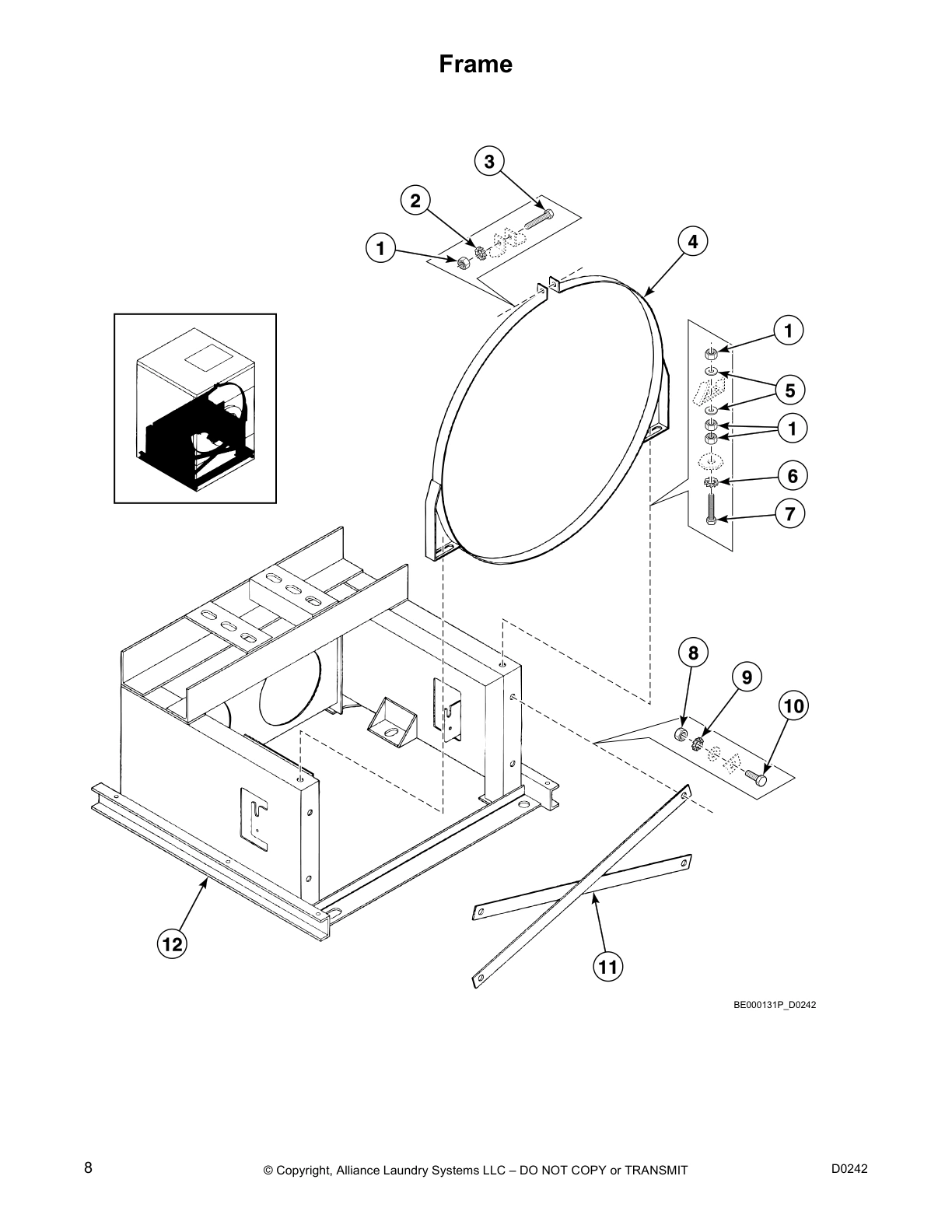 Frame

3

2

1

4

1

5

1

6

7

8

9

10

12

11

BE000131P_D0242

8 © Copyright, Alliance Laundry Systems LLC – DO NOT COPY or TRANSMIT D0242