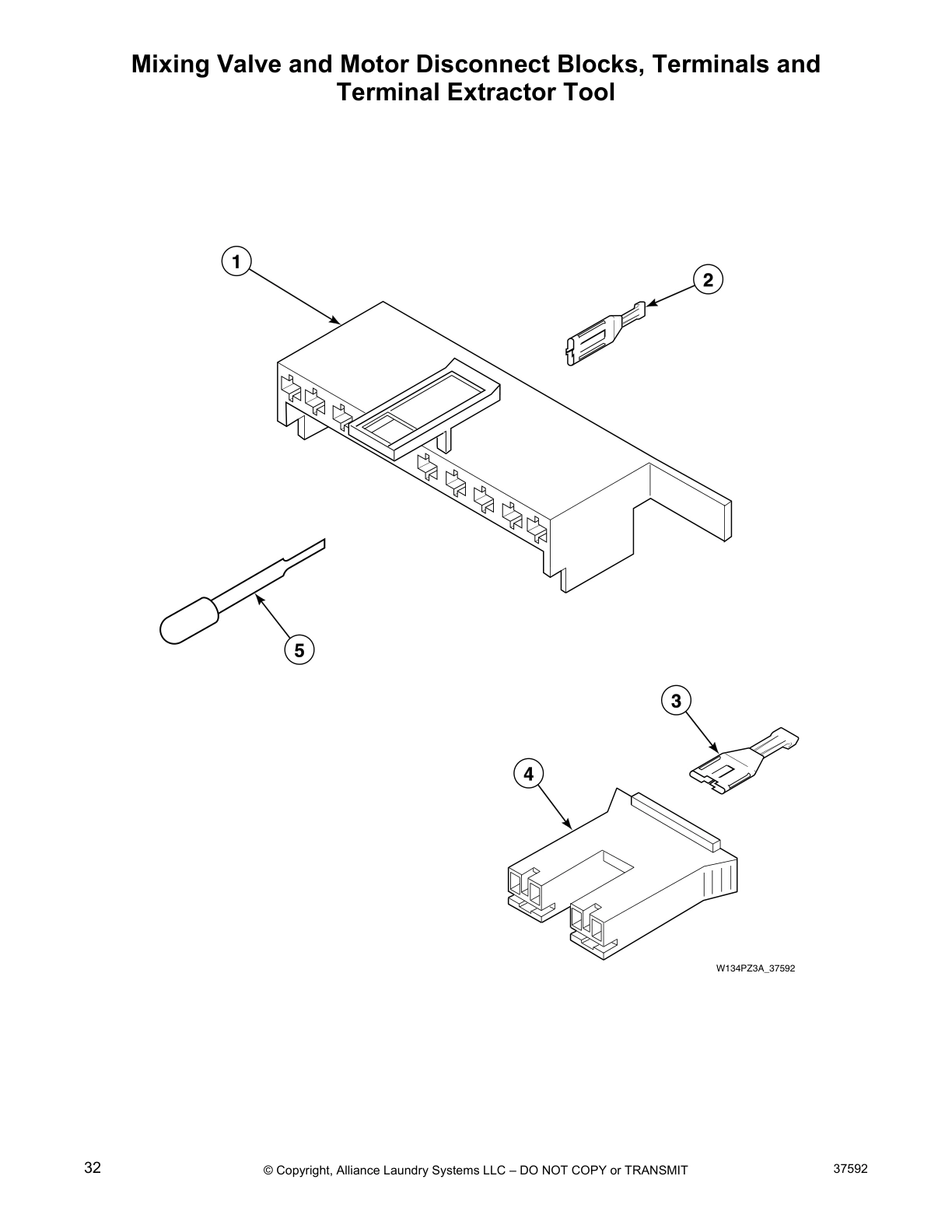 Mixing Valve and Motor Disconnect Blocks, Terminals and Terminal Extractor Tool

1

2

5

3

4

W134PZ3A_37592

32

© Copyright, Alliance Laundry Systems LLC – DO NOT COPY or TRANSMIT

37592