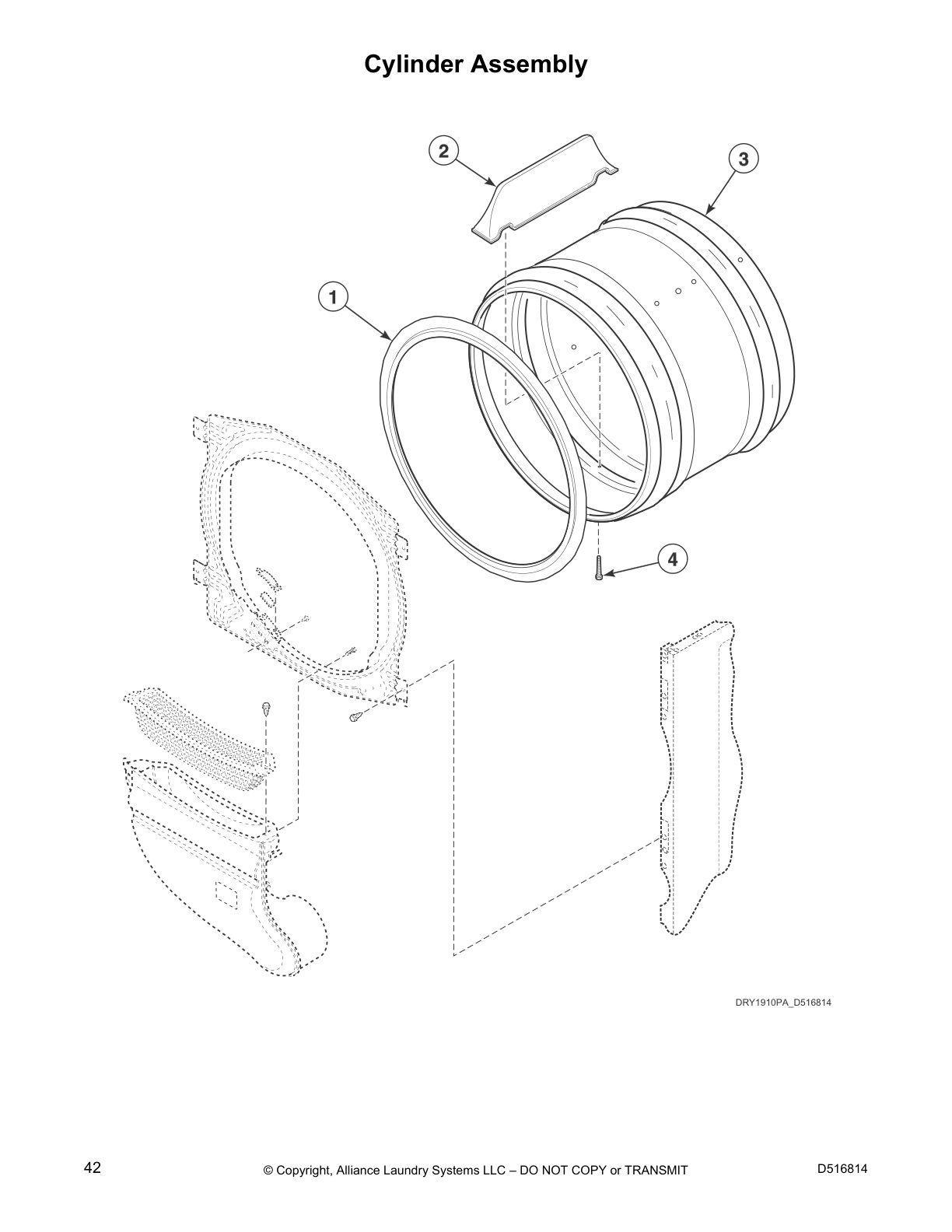 Cylinder Assembly

2

3

1

4

DRY1910PA_D516814

42

© Copyright, Alliance Laundry Systems LLC – DO NOT COPY or TRANSMIT

D516814