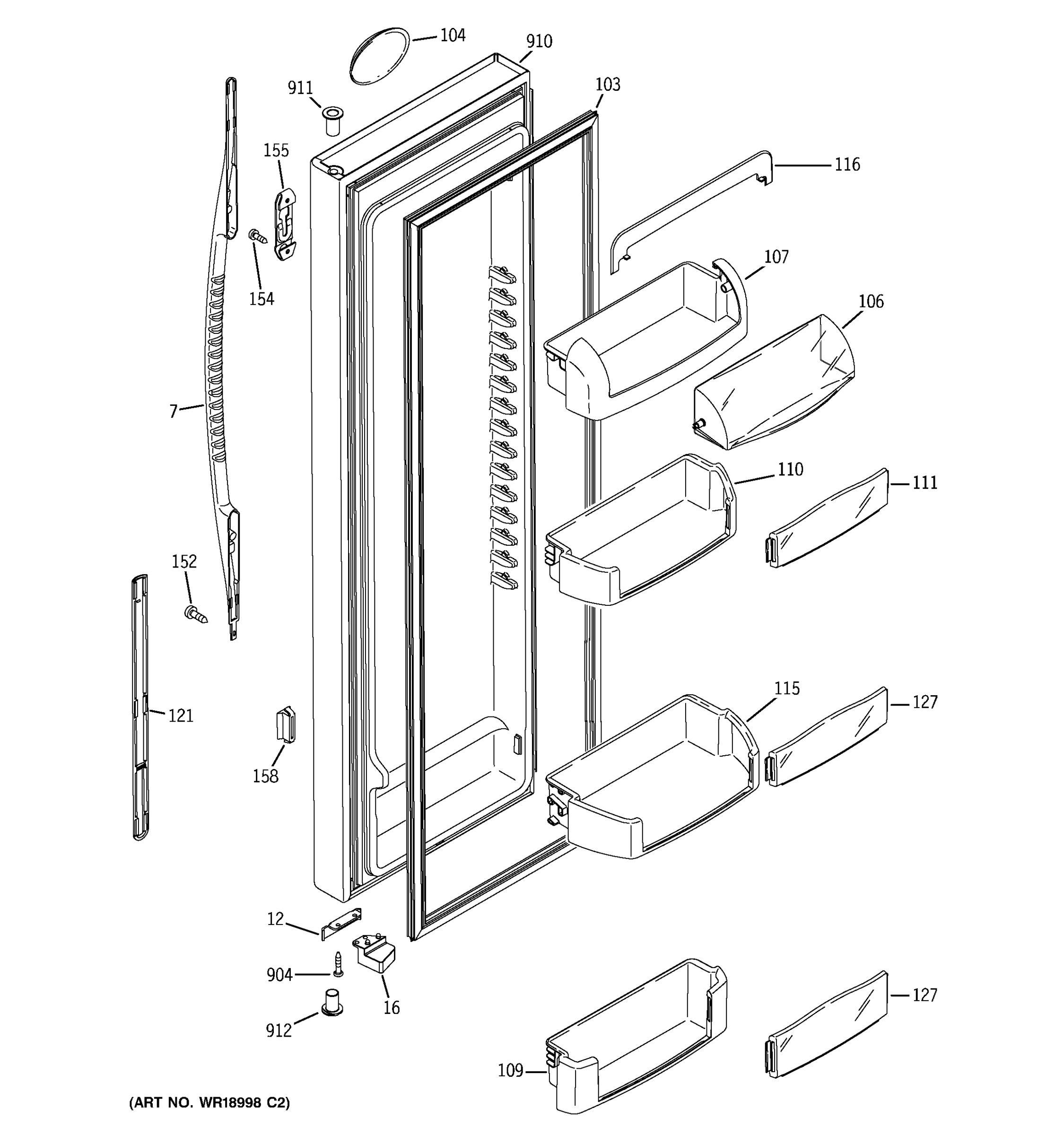 104
910
911
103
155
116
154
107
106
7
110
111
152
121
115
127
158
12
904
16
912
127
109
(ART NO. WR18998 C2)