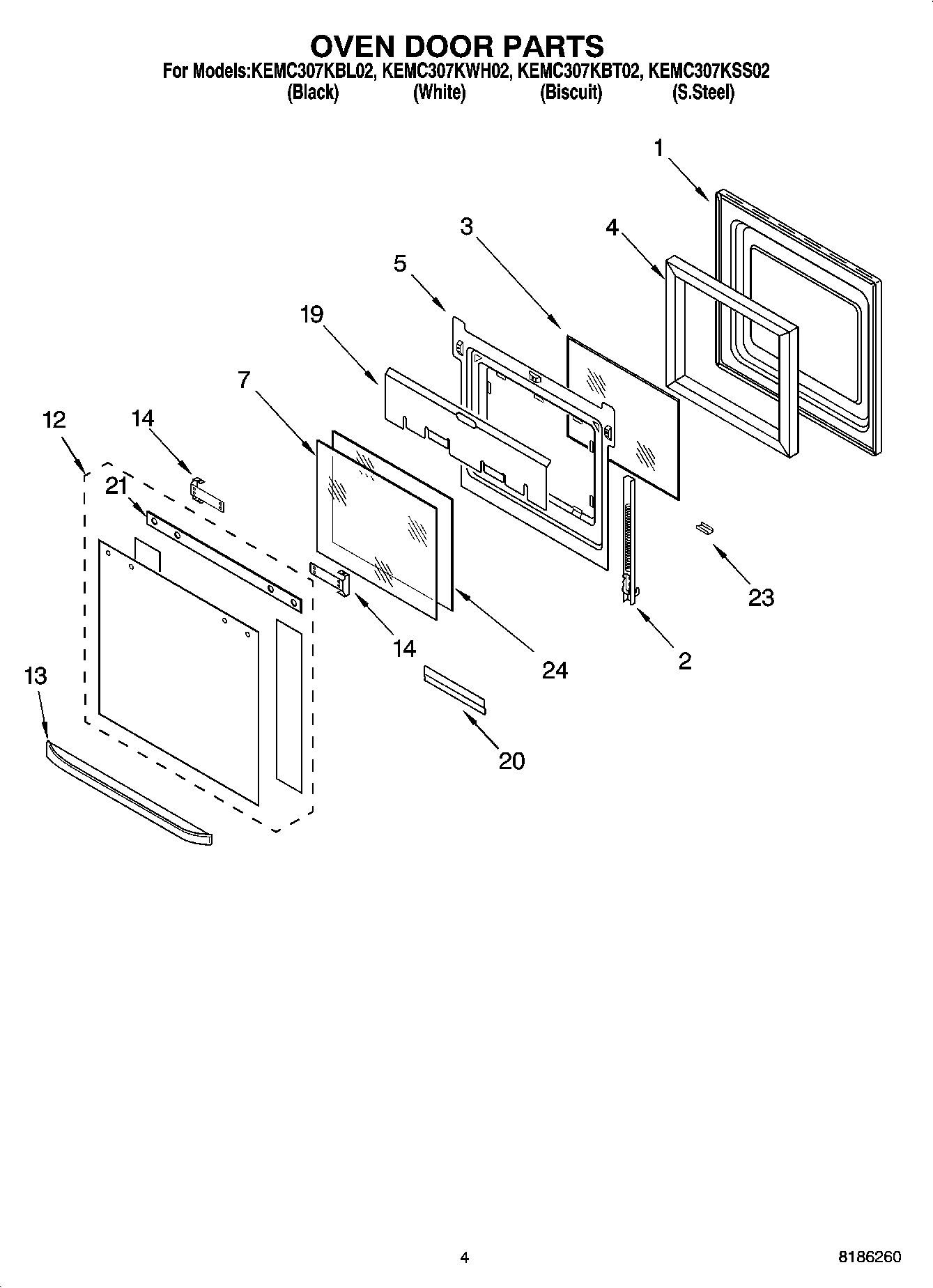 OVEN DOOR PARTS

For Models:KEMC307KBL02, KEMC307KWH02, KEMC307KBT02, KEMC307KSS02
(Black) (White) (Biscuit) (S.Steel)

1
3
4
5
19
7
12
14
21
23
14
24
2
13
20

4

8186260