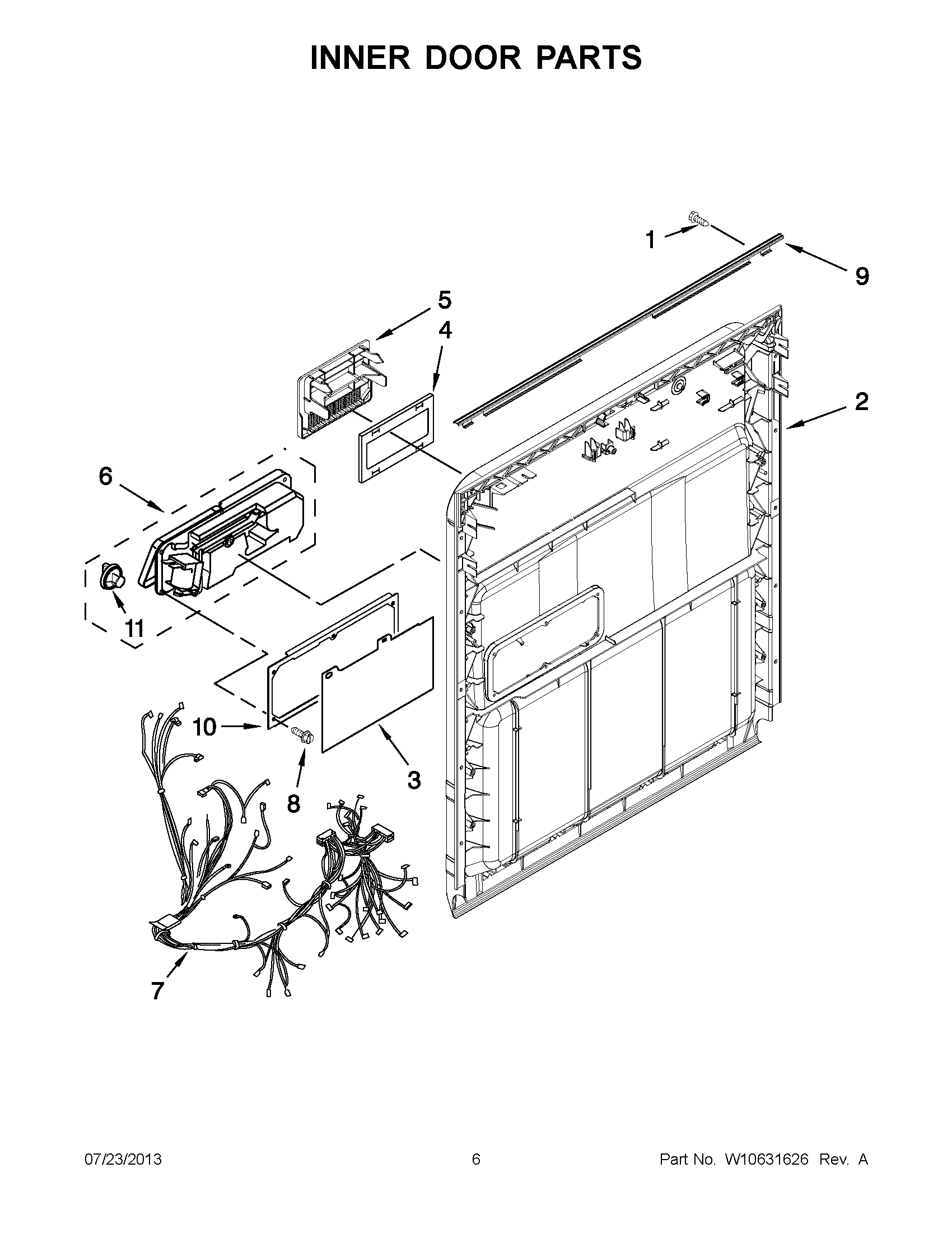 INNER DOOR PARTS

1
9
5
4
2
6
11
10
8
3
7

07/23/2013
6
Part No. W10631626 Rev. A