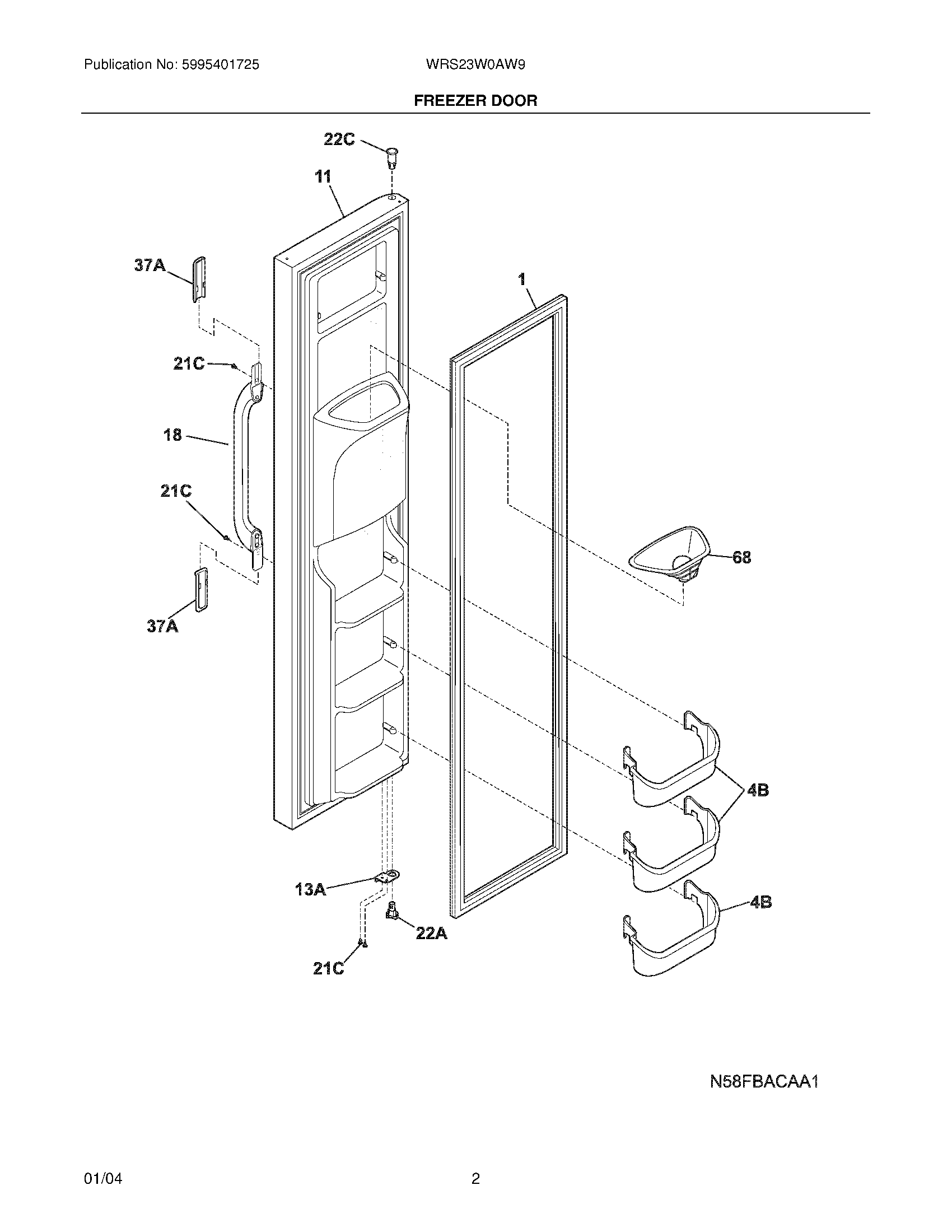 Publication No: 5995401725

WRS23W0AW9

FREEZER DOOR

22C

11

37A

1

21C

18

21C

68

37A

4B

13A

4B

22A

21C

N58FBACAA1

01/04

2