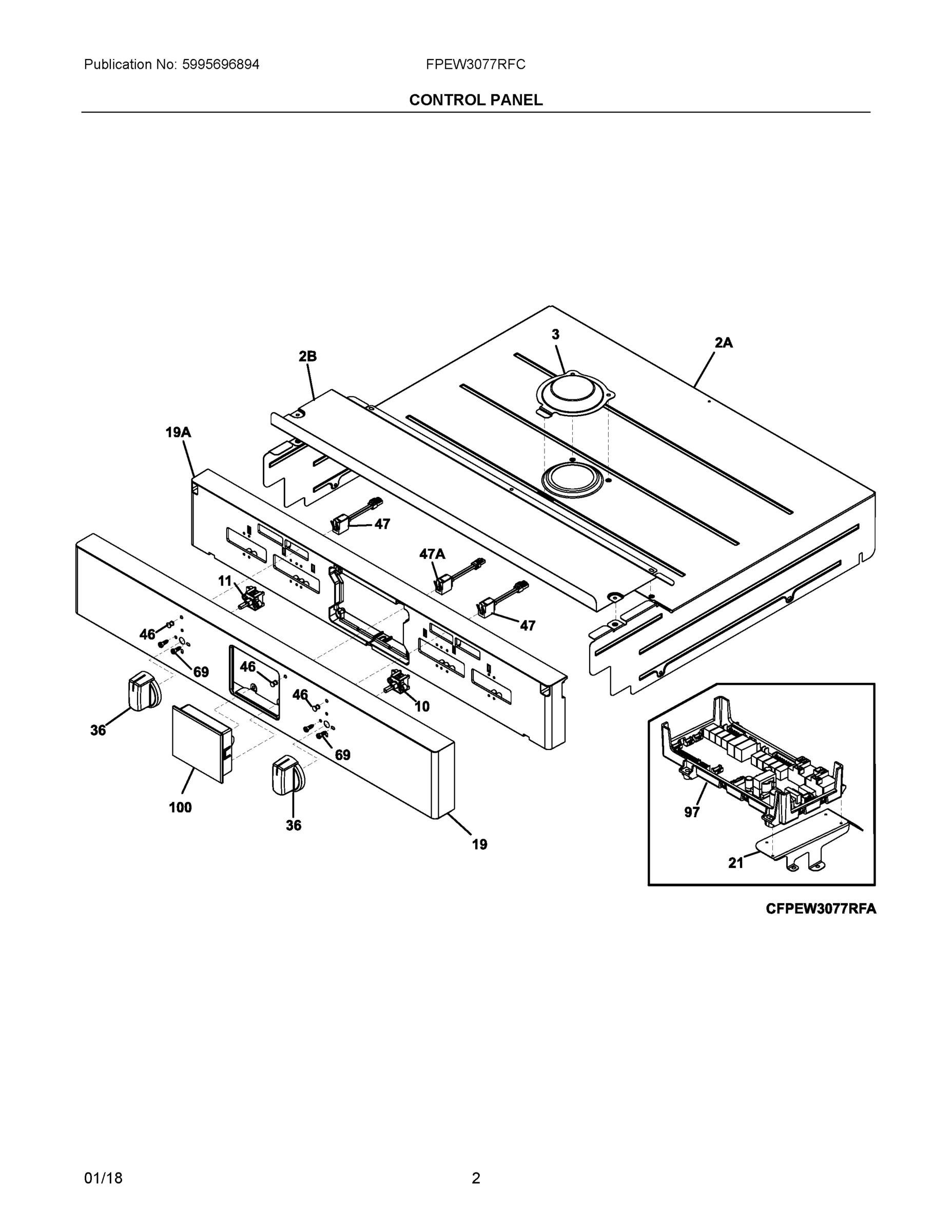 Publication No: 5995696894

FPEW3077RFC

CONTROL PANEL

3

2A

2B

19A

47

47A

11

47

46

69

46

46

10

36

69

100

36

19

97

21

CFPEW3077RFA

01/18

2