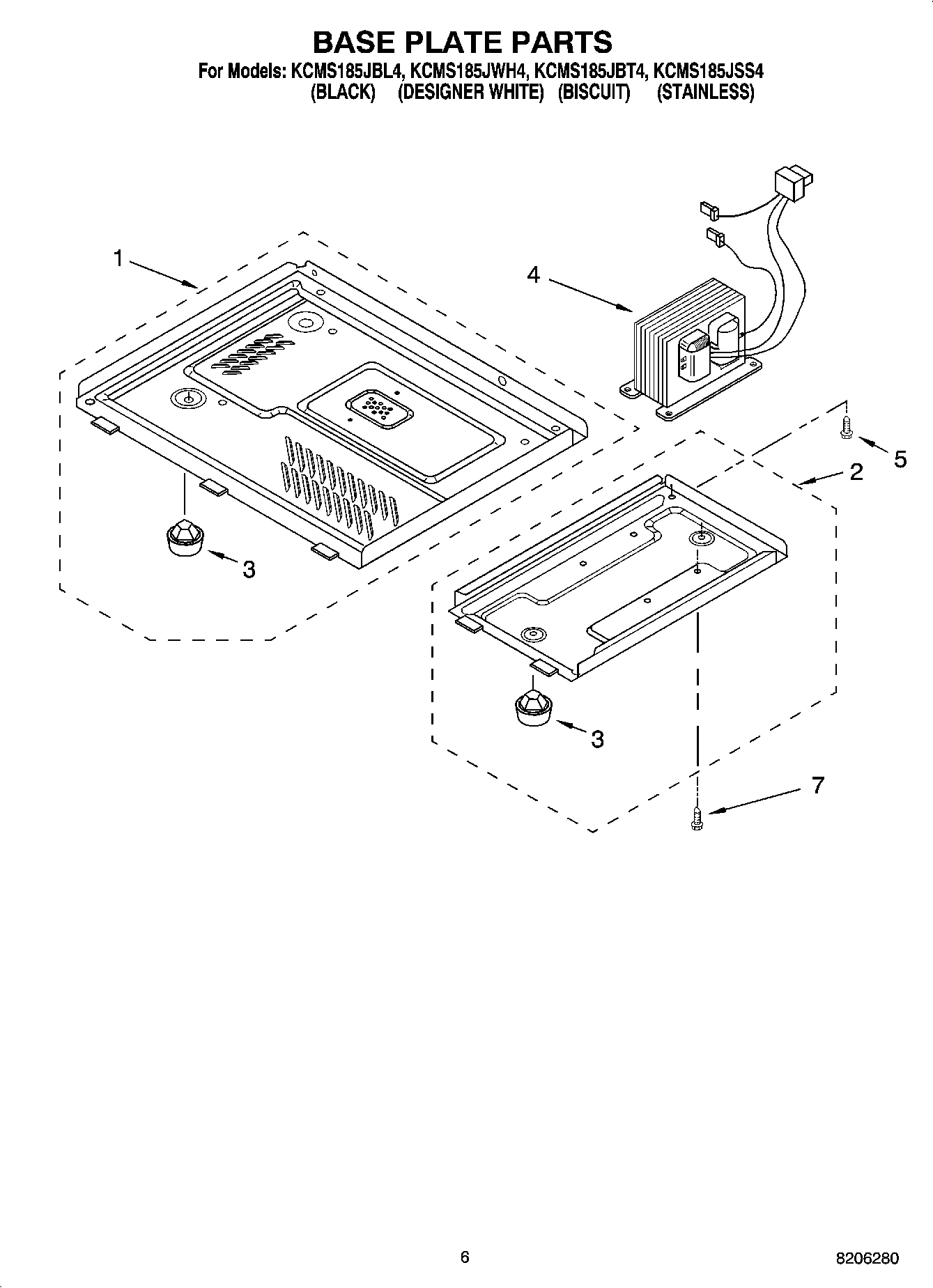 BASE PLATE PARTS

For Models: KCMS185JBL4, KCMS185JWH4, KCMS185JBT4, KCMS185JSS4
(BLACK) (DESIGNER WHITE) (BISCUIT) (STAINLESS)

1

4

5

2

3

3

7

6

8206280