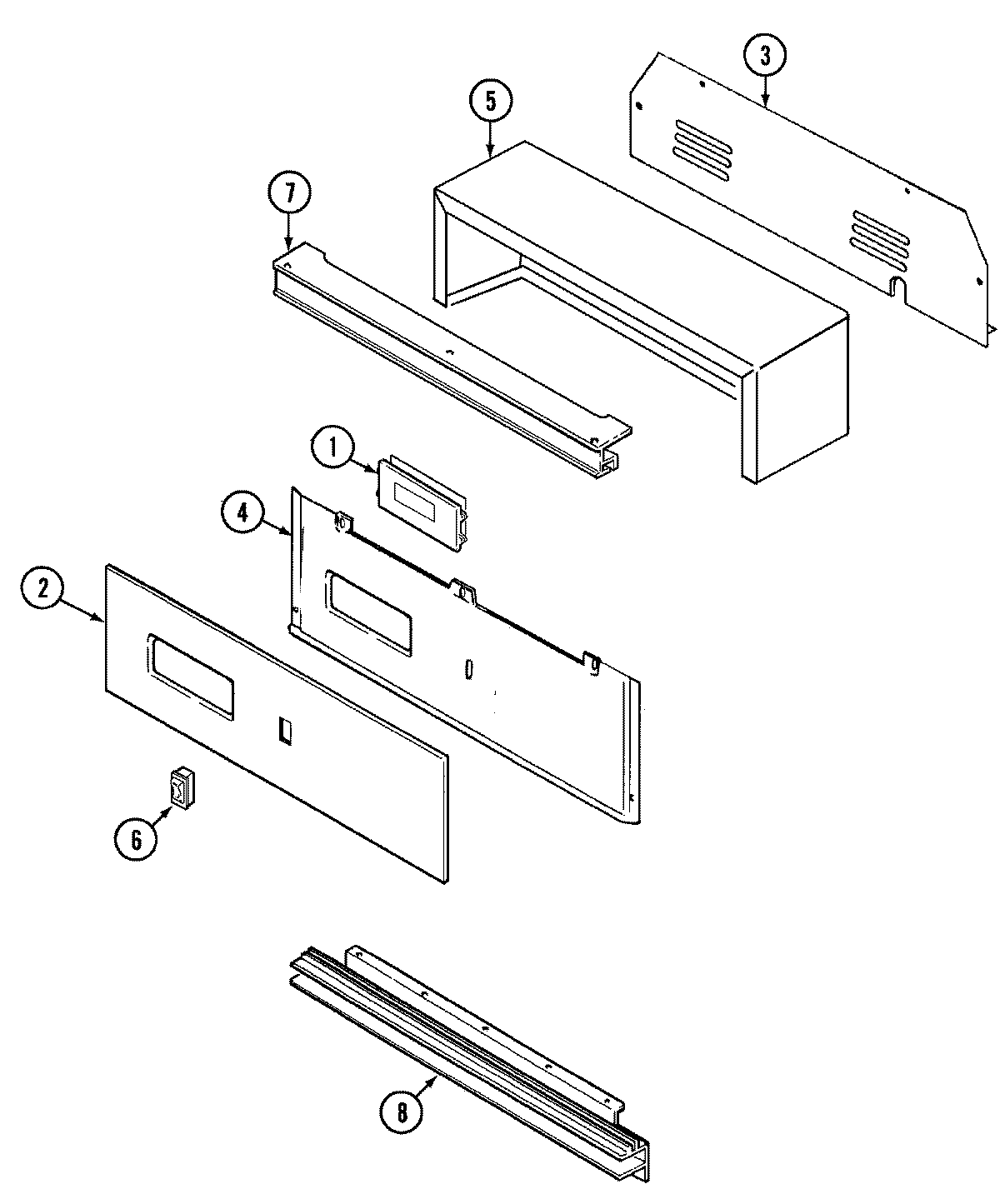 3
5
7
1
4
2
6
8