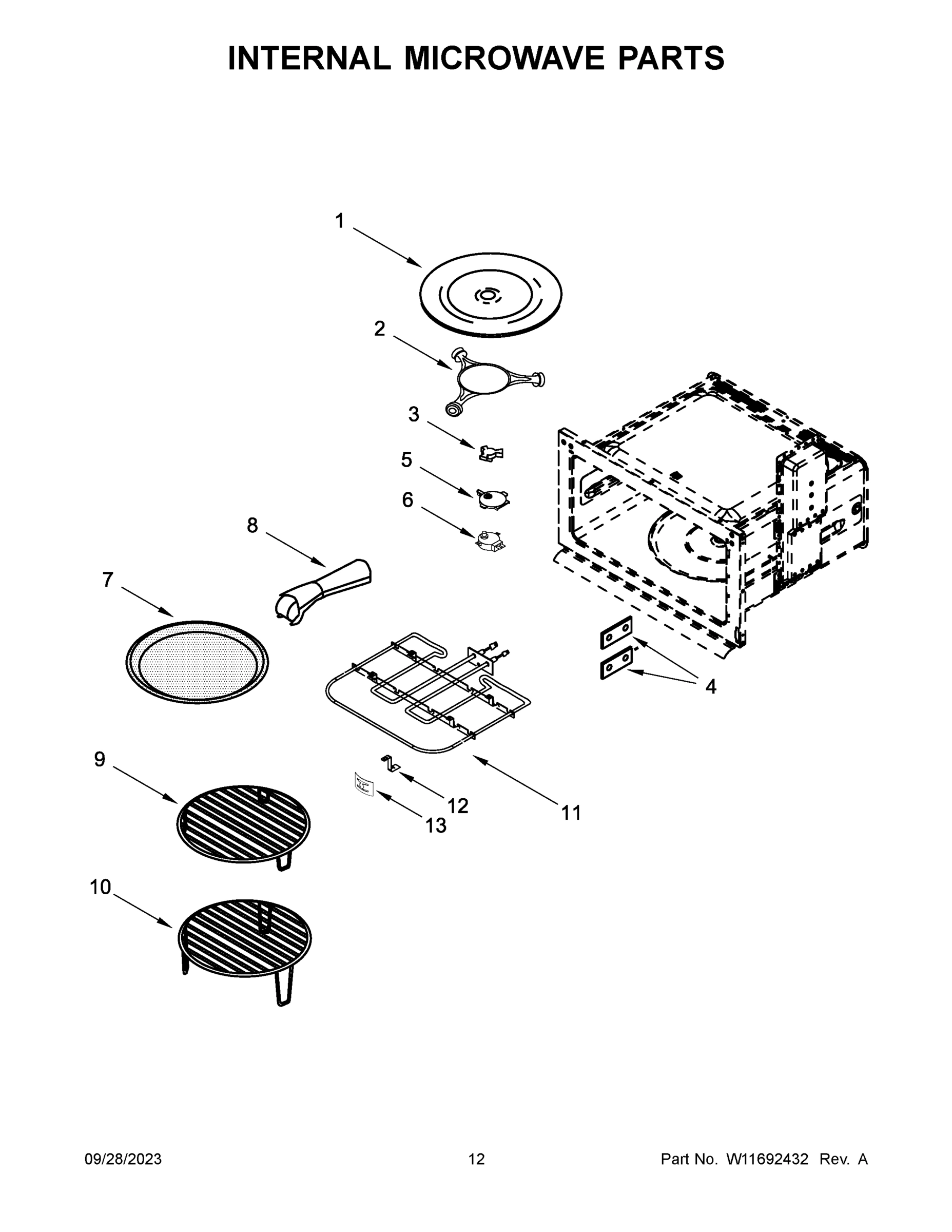 INTERNAL MICROWAVE PARTS

1

2

3

5

6

8

7

4

9

12

13

11

10

09/28/2023

12

Part No. W11692432 Rev. A