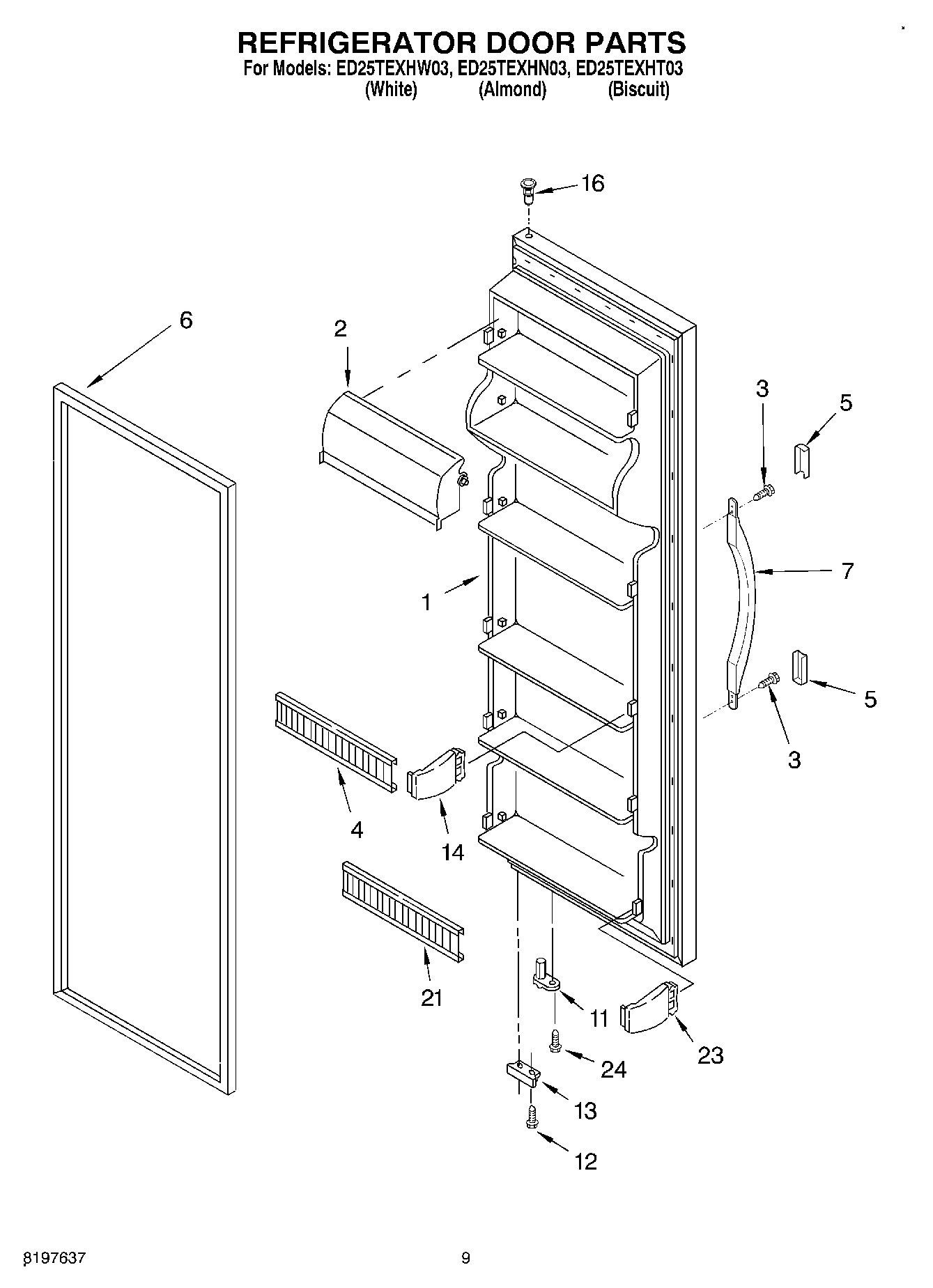 REFRIGERATOR DOOR PARTS
For Models: ED25TEXHW03, ED25TEXHN03, ED25TEXHT03
(White) (Almond) (Biscuit)

16
6
2
3
5
7
1
5
3
4
14
21
11
23
24
13
12

8197637

9