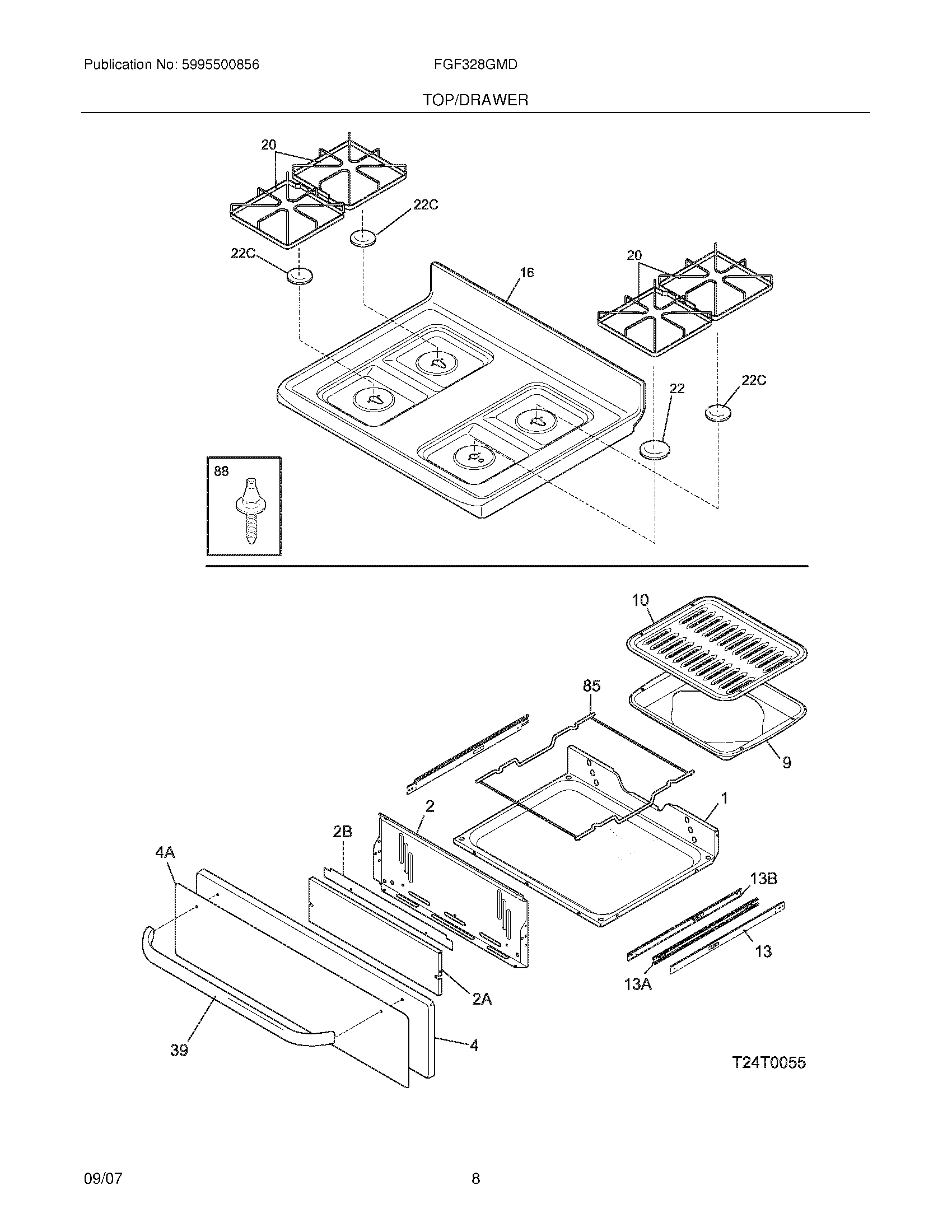 Publication No: 5995500856

FGF328GMD

TOP/DRAWER

20

22C

22C

16

20

22

22C

88

10

85

9

1

2

2B

4A

13B

13

13A

2A

4

39

T24T0055

09/07

8