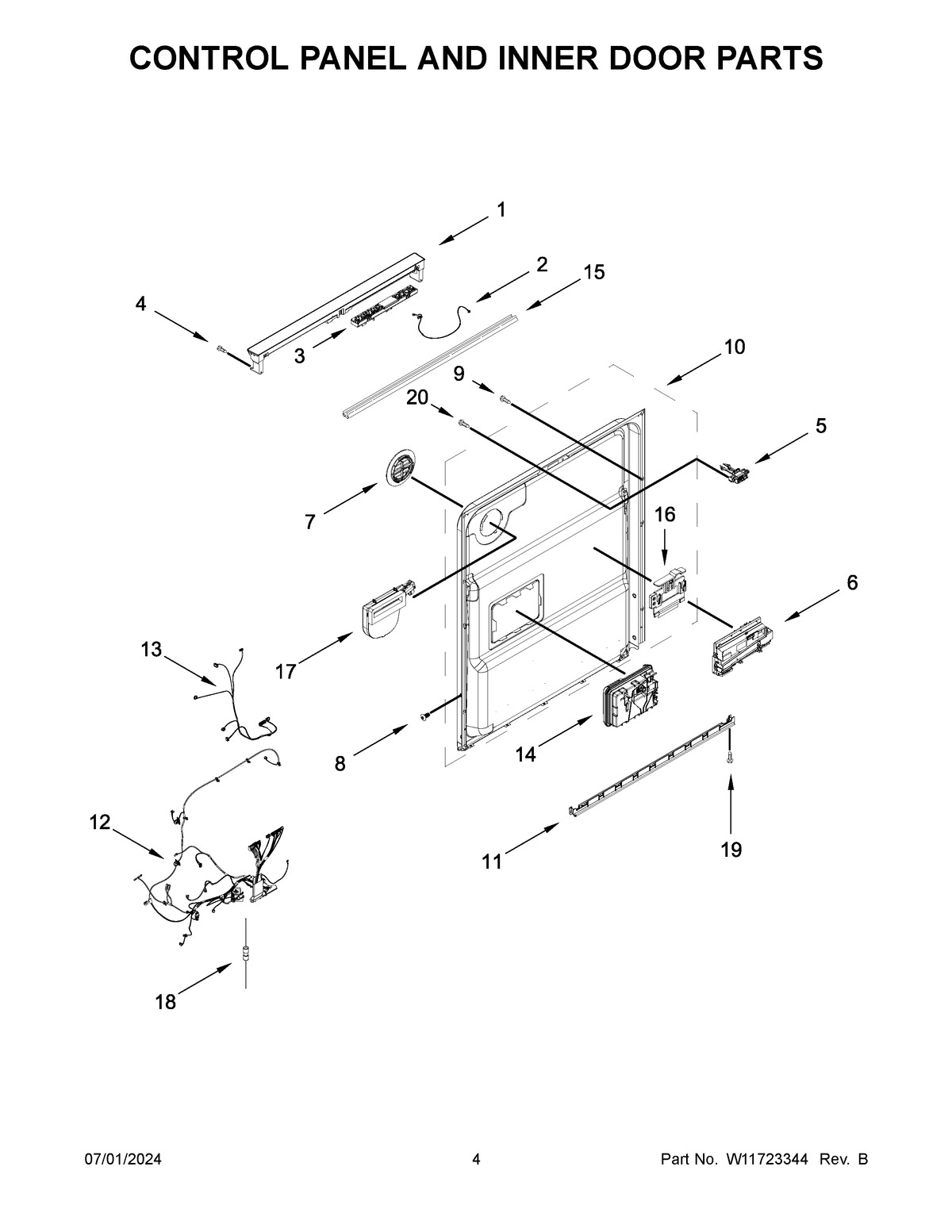 CONTROL PANEL AND INNER DOOR PARTS

1
2
15
4
3
10
9
20
5
7
16
6
13
17
8
14
12
11
19
18

07/01/2024 4 Part No. W11723344 Rev. B