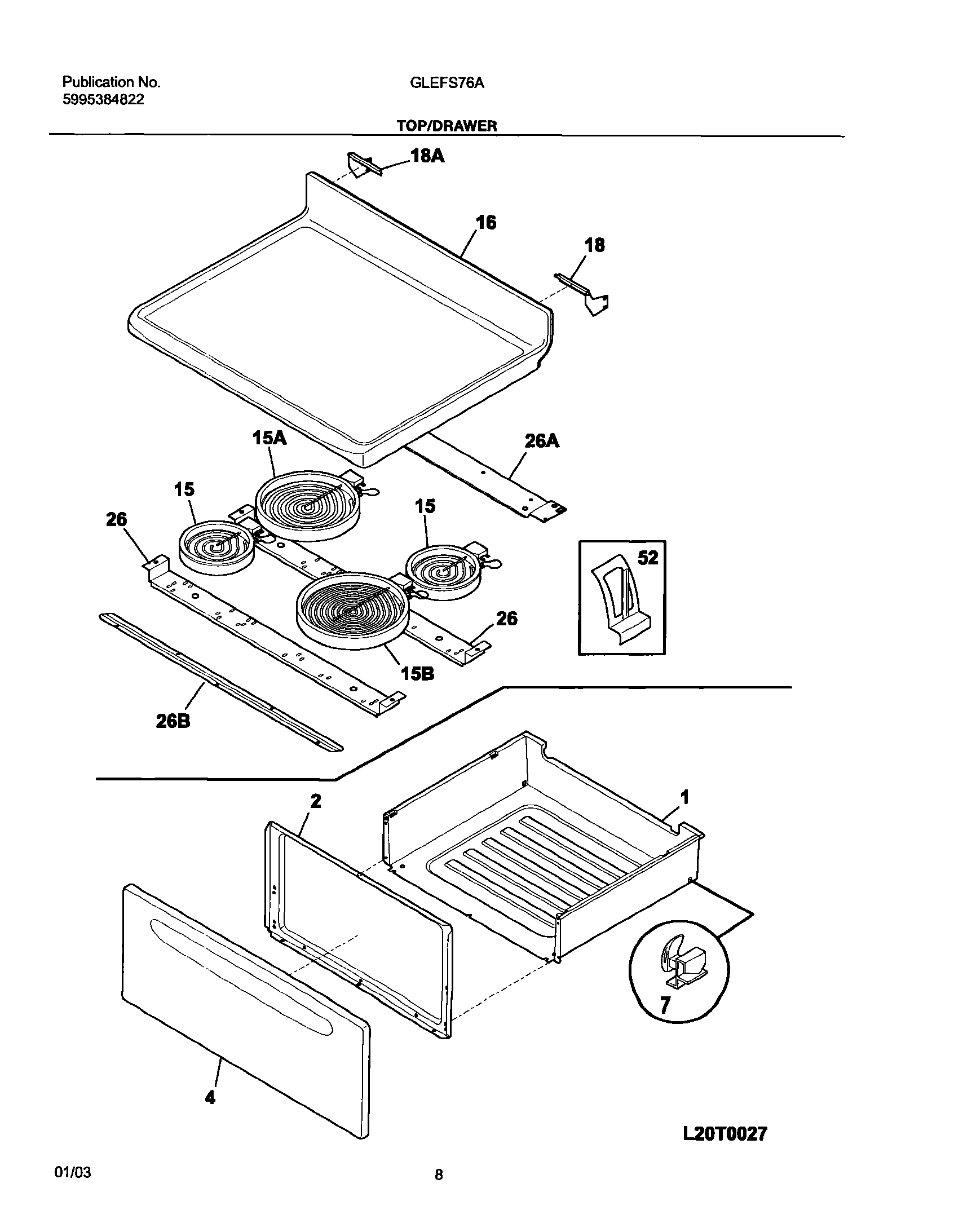 Publication No.
5995384822

GLEFS76A

TOP/DRAWER

18A

16

18

15A

26A

15

15

26

52

26

15B

26B

2

1

7

4

L20T0027

01/03

8