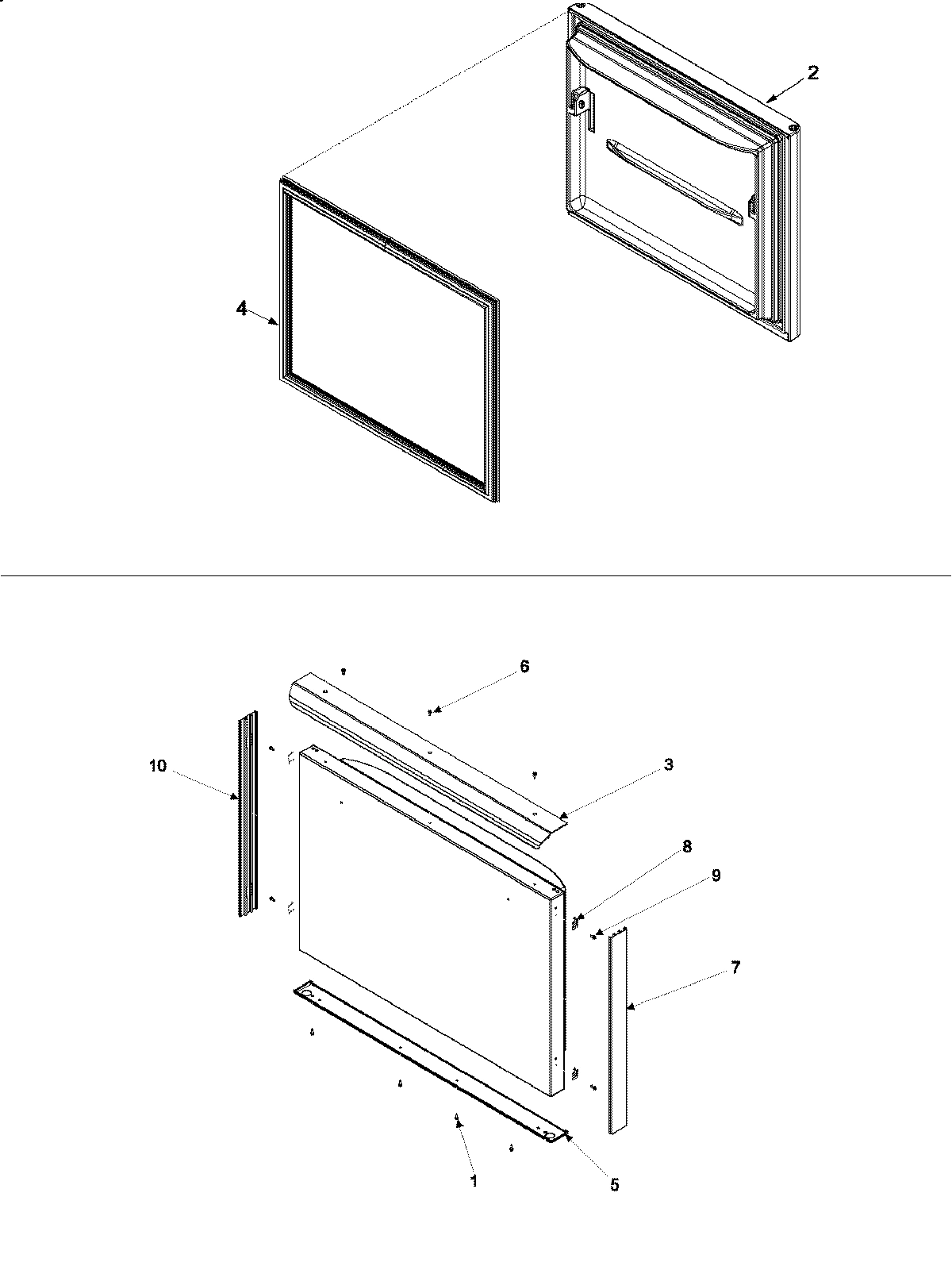 2

4

6

10

3

8

9

7

1

5