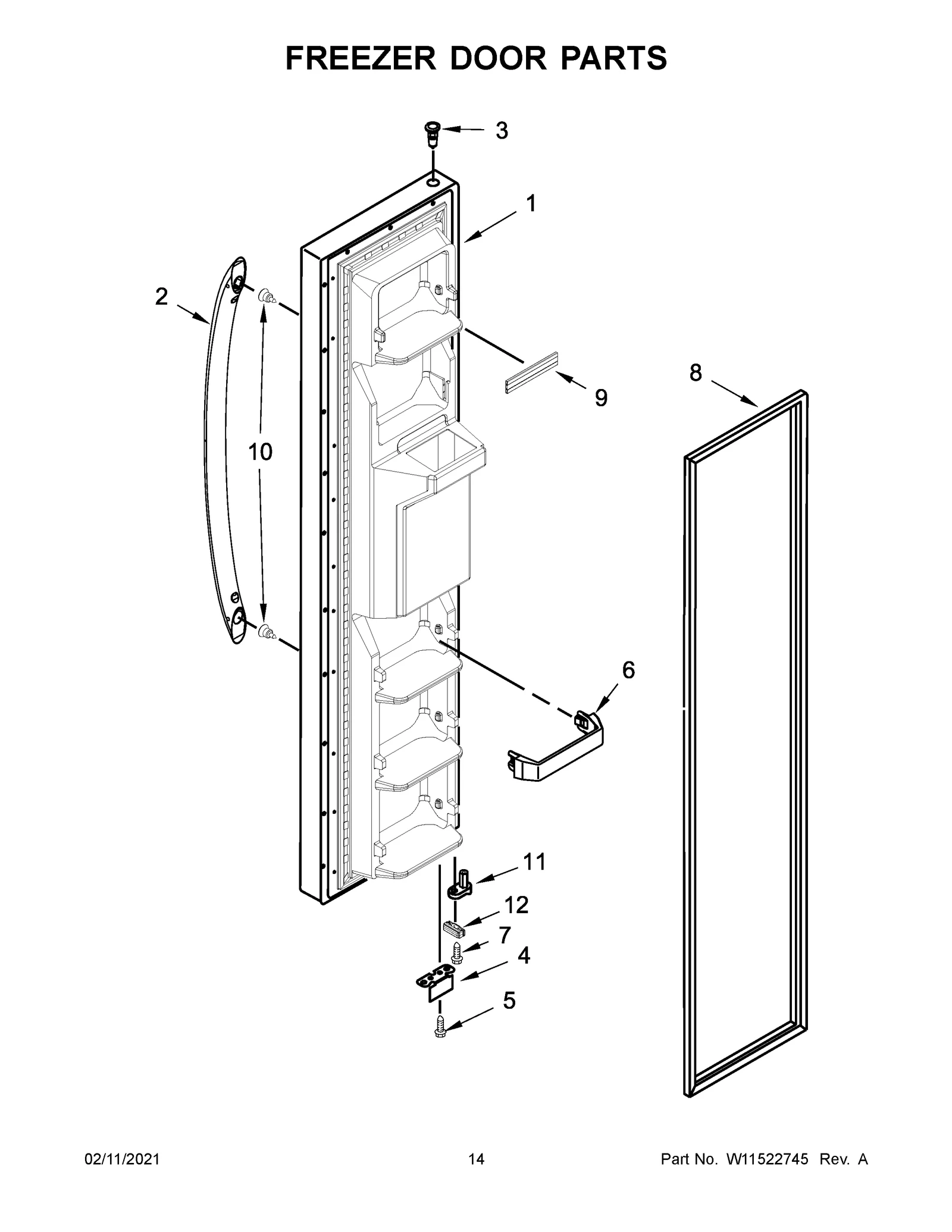 FREEZER DOOR PARTS

3

1

2

9

8

10

6

11

12

7

4

5

02/11/2021 14 Part No. W11522745 Rev. A