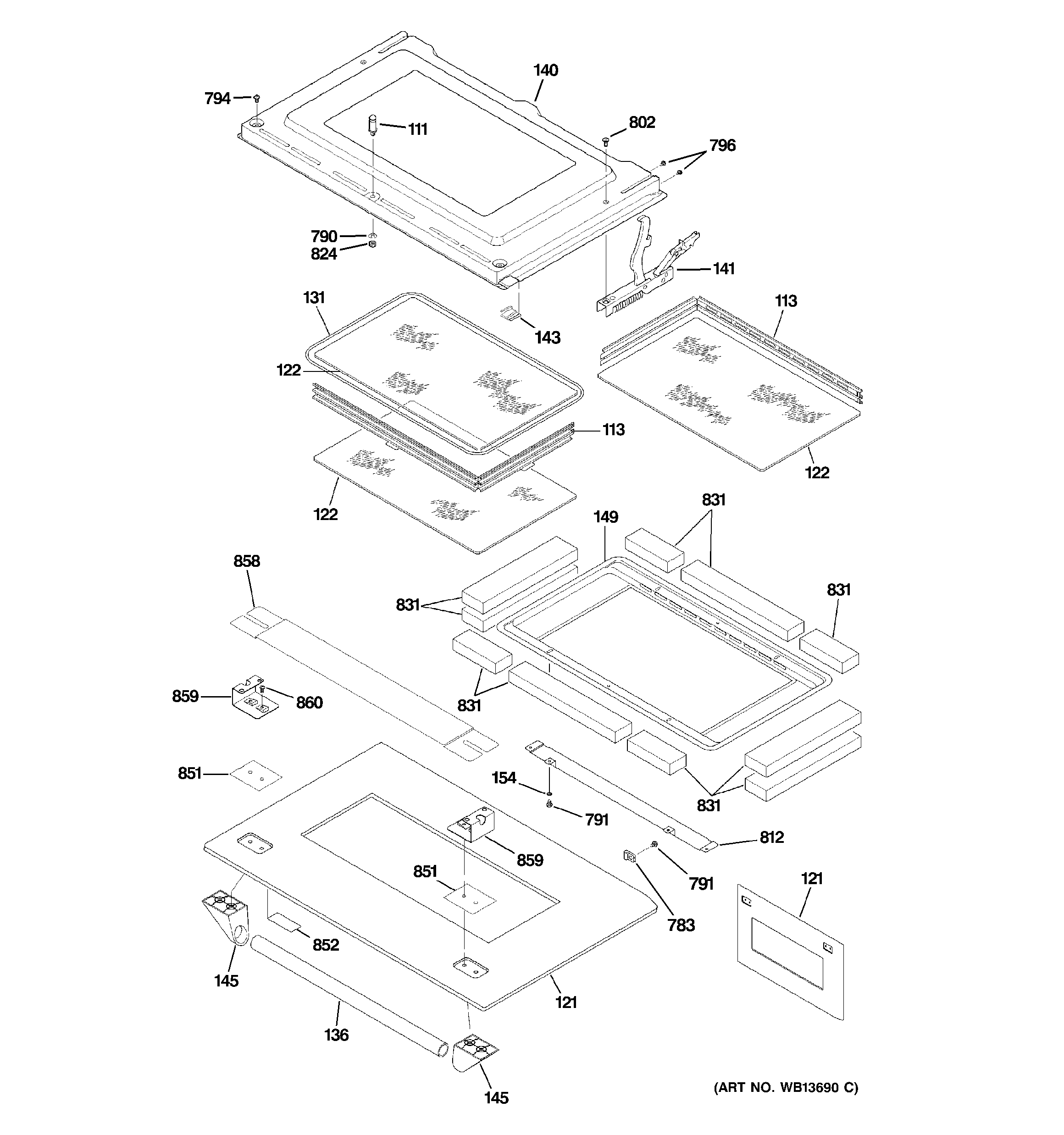 140
794
111
802
796
790
824
141
131
143
113
122
113
122
122
831
149
858
831
831
859
860
831
851
154
831
791
812
859
851
791
121
783
852
145
121
136
145
(ART NO. WB13690 C)