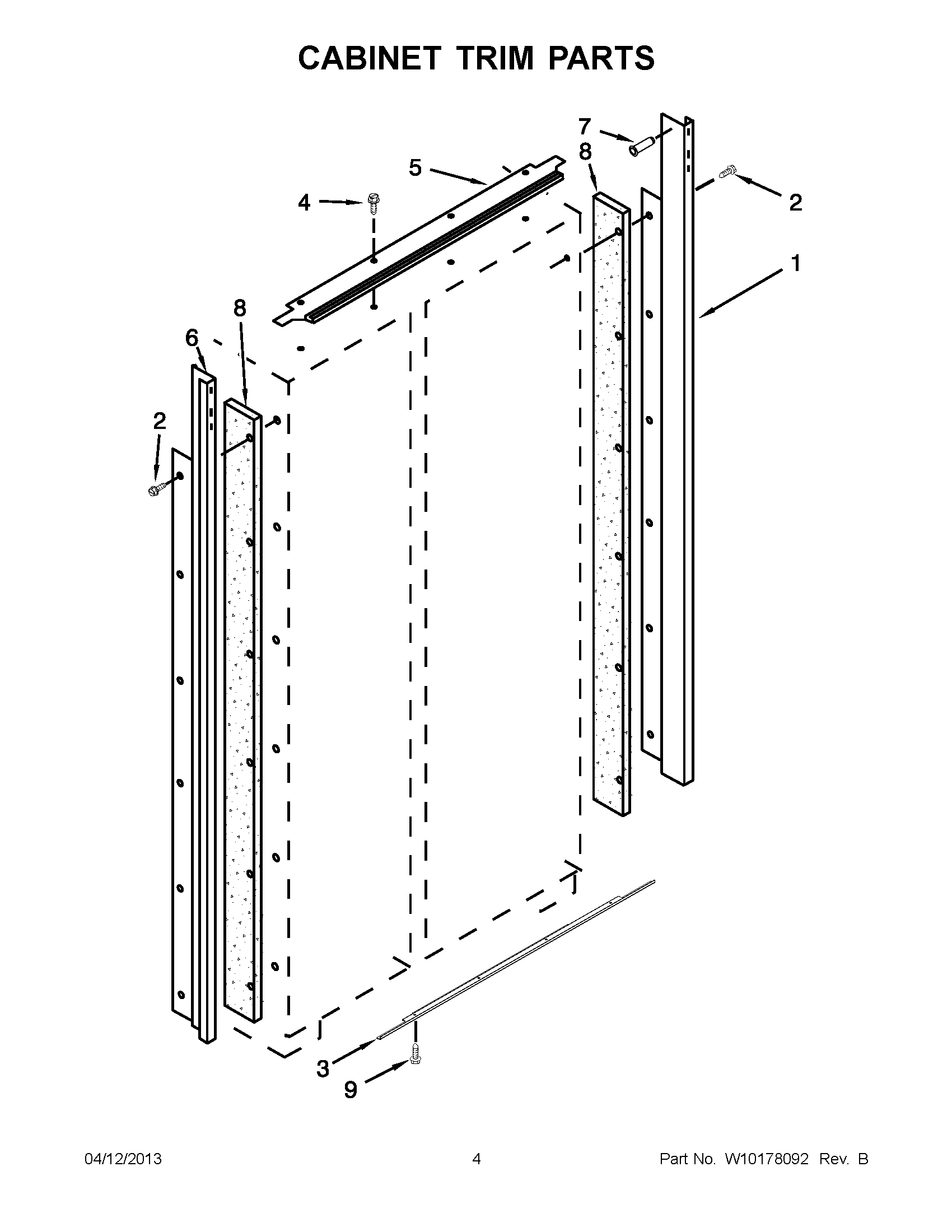 CABINET TRIM PARTS

7
8
5
4
2
1
8
6
2
3
9

04/12/2013
4
Part No. W10178092 Rev. B