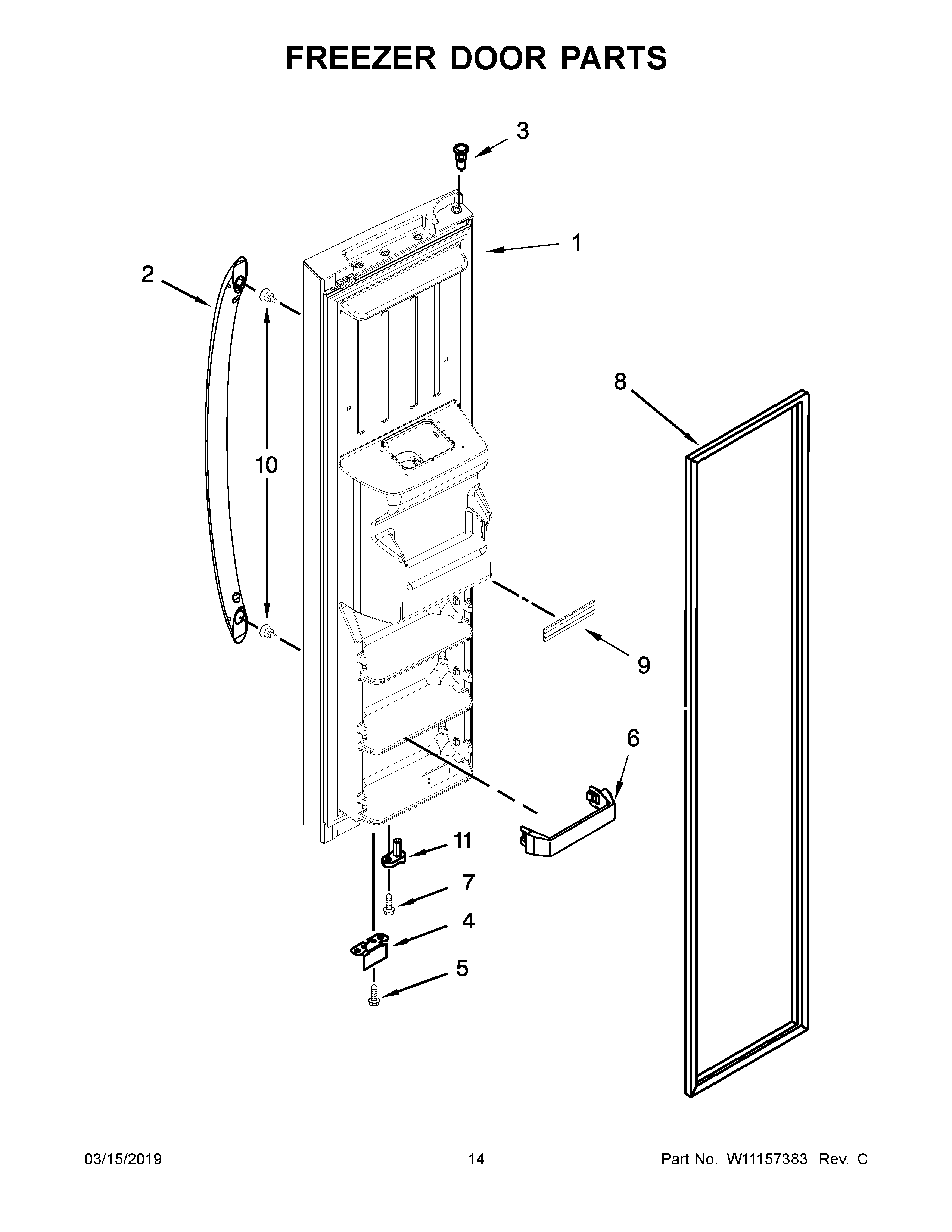 FREEZER DOOR PARTS

3

1

2

10

8

9

6

11

7

4

5

03/15/2019

14

Part No. W11157383 Rev. C