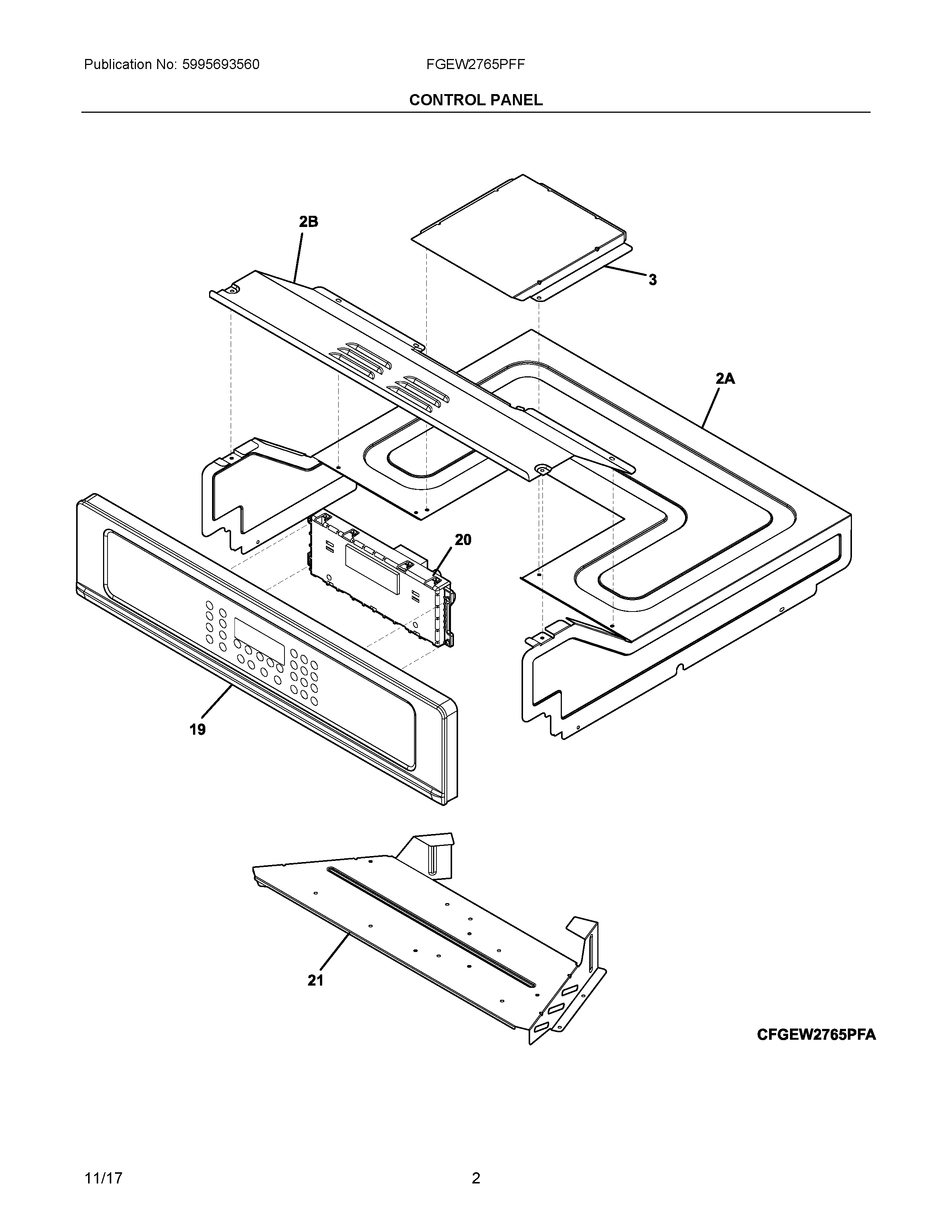 Publication No: 5995693560

FGEW2765PFF

CONTROL PANEL

2B

3

2A

20

19

21

CFGEW2765PFA

11/17

2