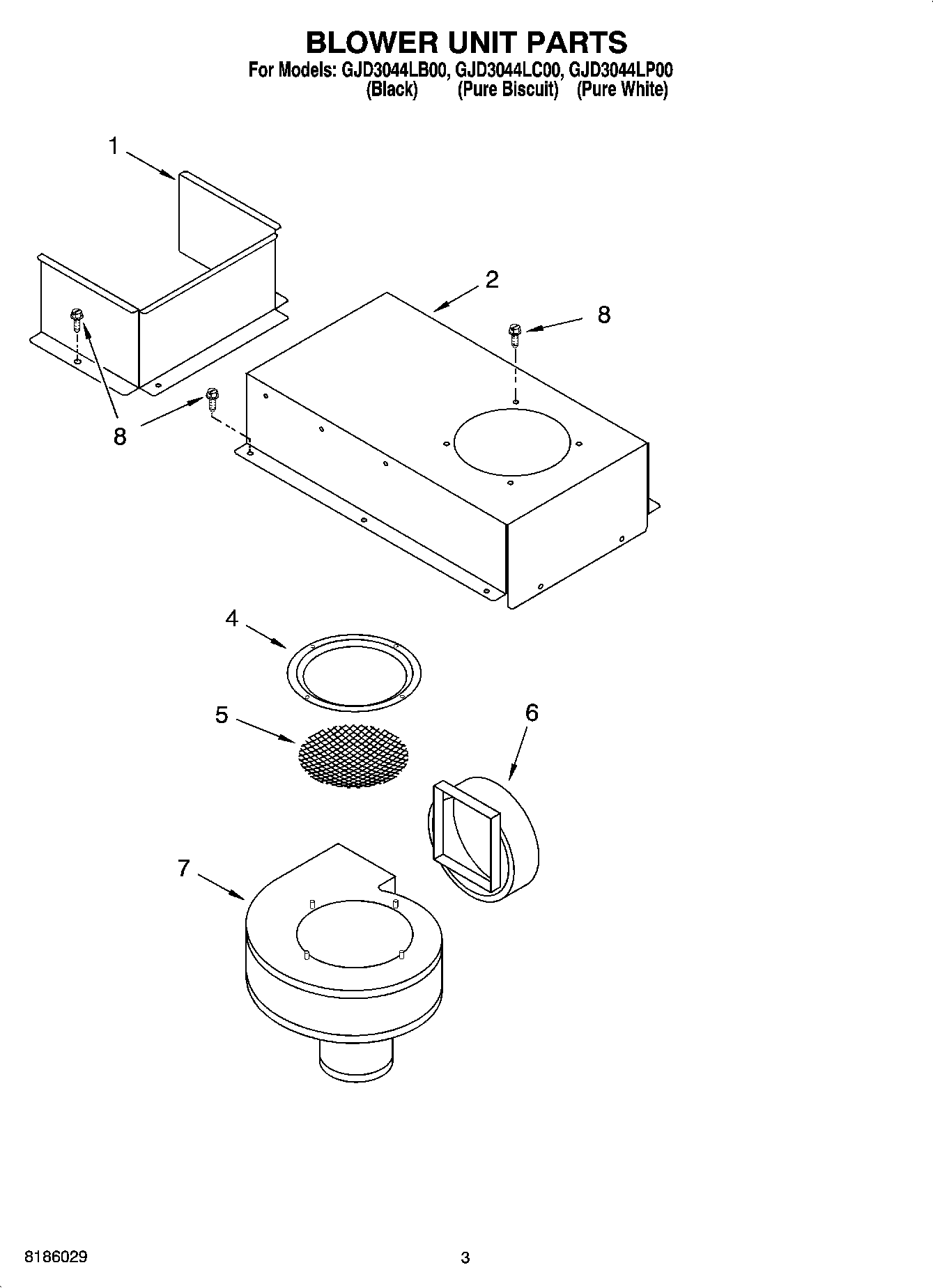 BLOWER UNIT PARTS
For Models: GJD3044LB00, GJD3044LC00, GJD3044LP00
(Black) (Pure Biscuit) (Pure White)

1

2

8

8

4

5

6

7

8186029

3