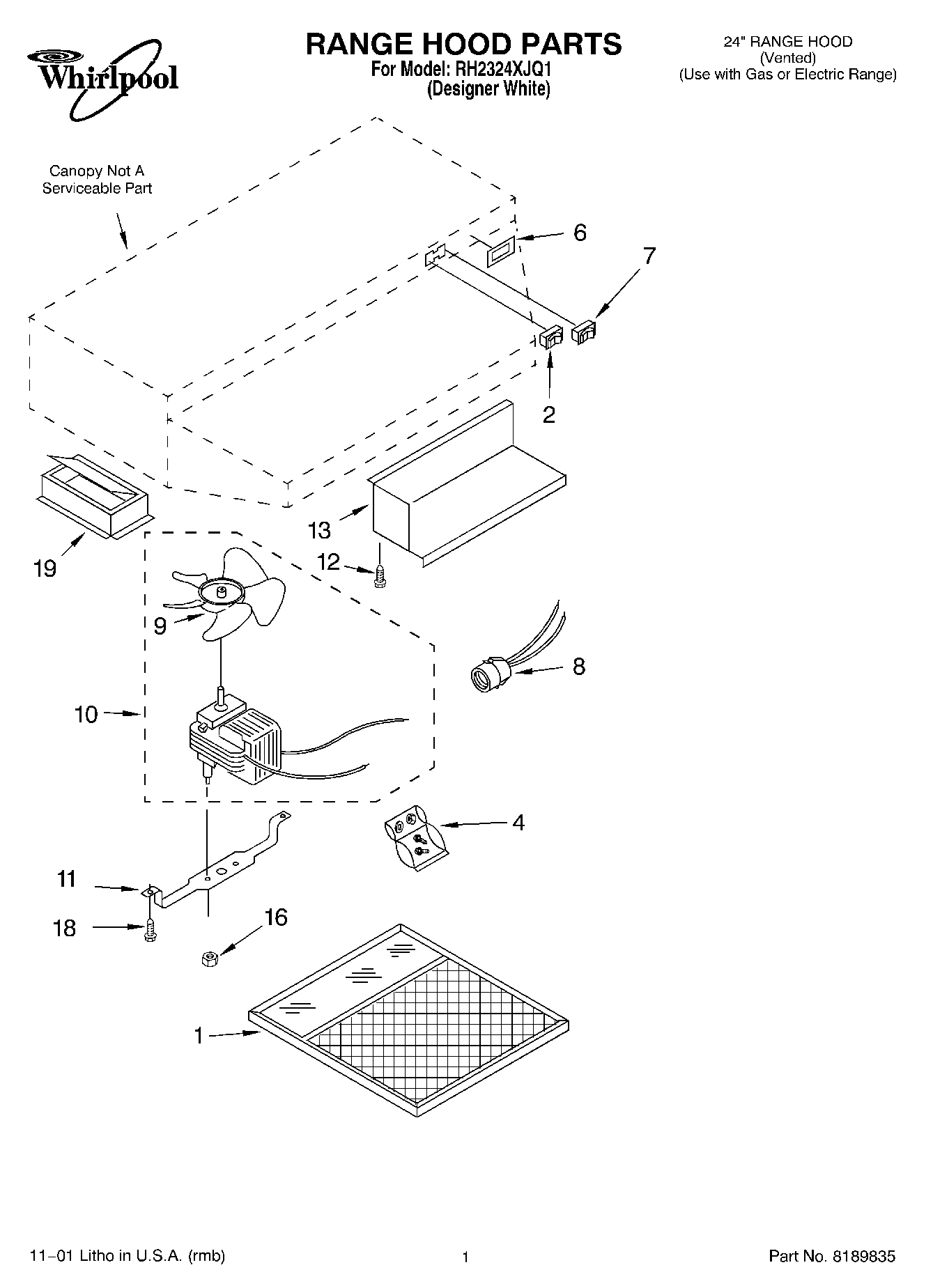 Whirlpool

RANGE HOOD PARTS
For Model: RH2324XJQ1
(Designer White)

24" RANGE HOOD
(Vented)
(Use with Gas or Electric Range)

Canopy Not A Serviceable Part

6

7

2

13

12

19

9

8

10

4

11

18

16

1

11–01 Litho in U.S.A. (rmb)

1

Part No. 8189835