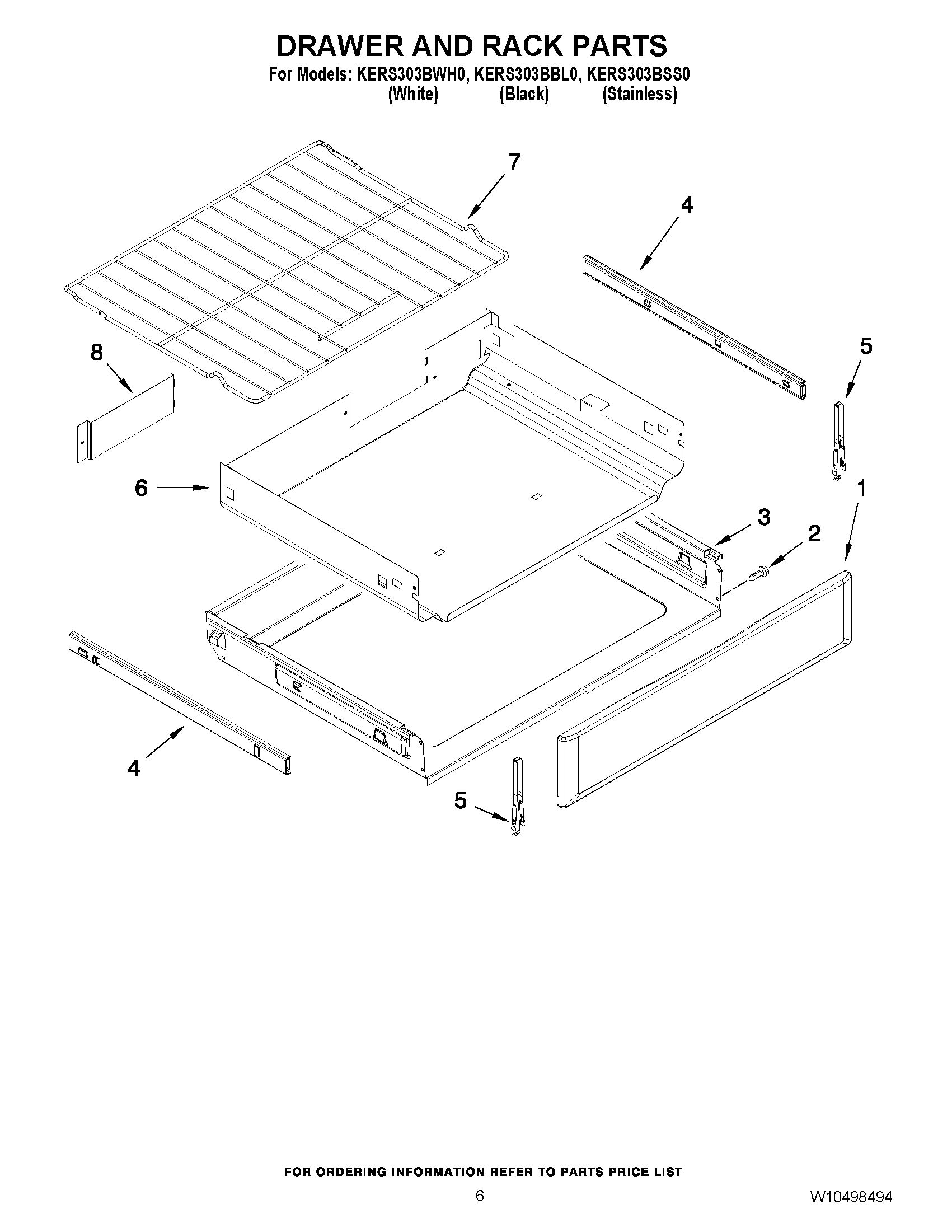 DRAWER AND RACK PARTS
For Models: KERS303BWH0, KERS303BBL0, KERS303BSS0
(White) (Black) (Stainless)

7
4
8
5
6
1
3
2
4
5

FOR ORDERING INFORMATION REFER TO PARTS PRICE LIST
6
W10498494