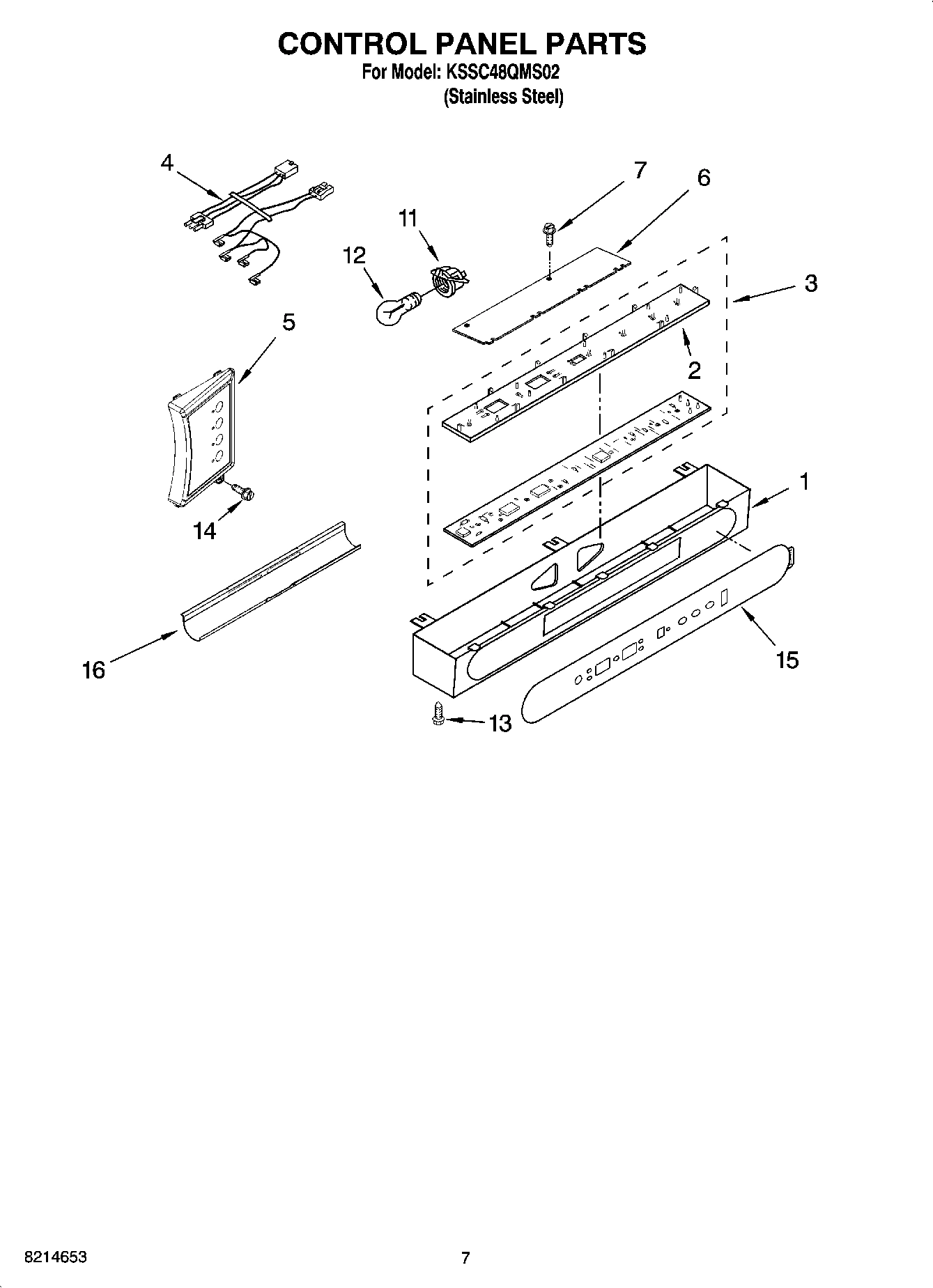 CONTROL PANEL PARTS
For Model: KSSC48QMS02
(Stainless Steel)

4
7
6
11
12
3
5
2
1
14
16
15
13

8214653

7