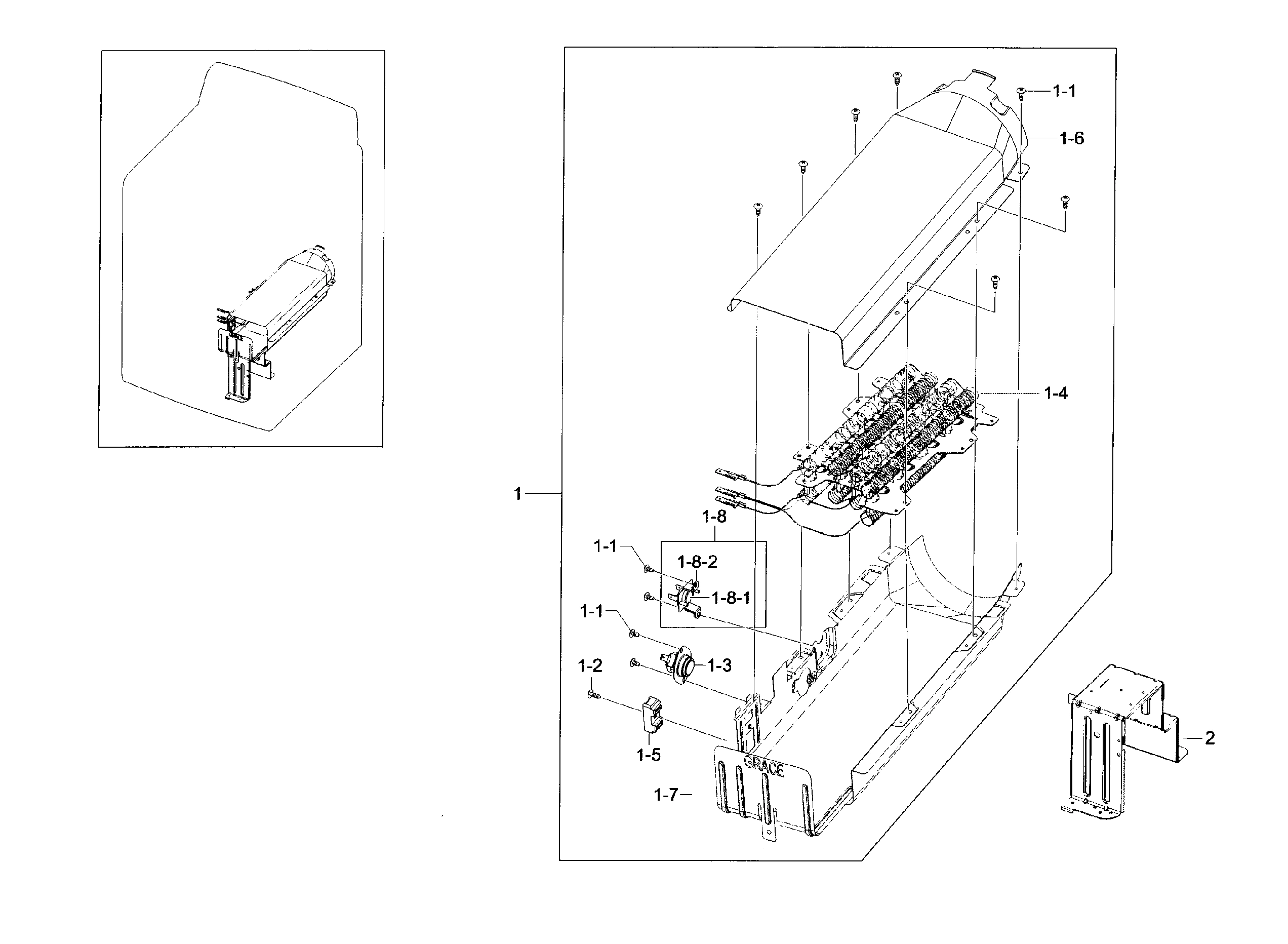 1-1
1-6
1-4
1
1-8
1-1
1-8-2
1-8-1
1-1
1-3
1-2
1-5
GRACE
1-7
2