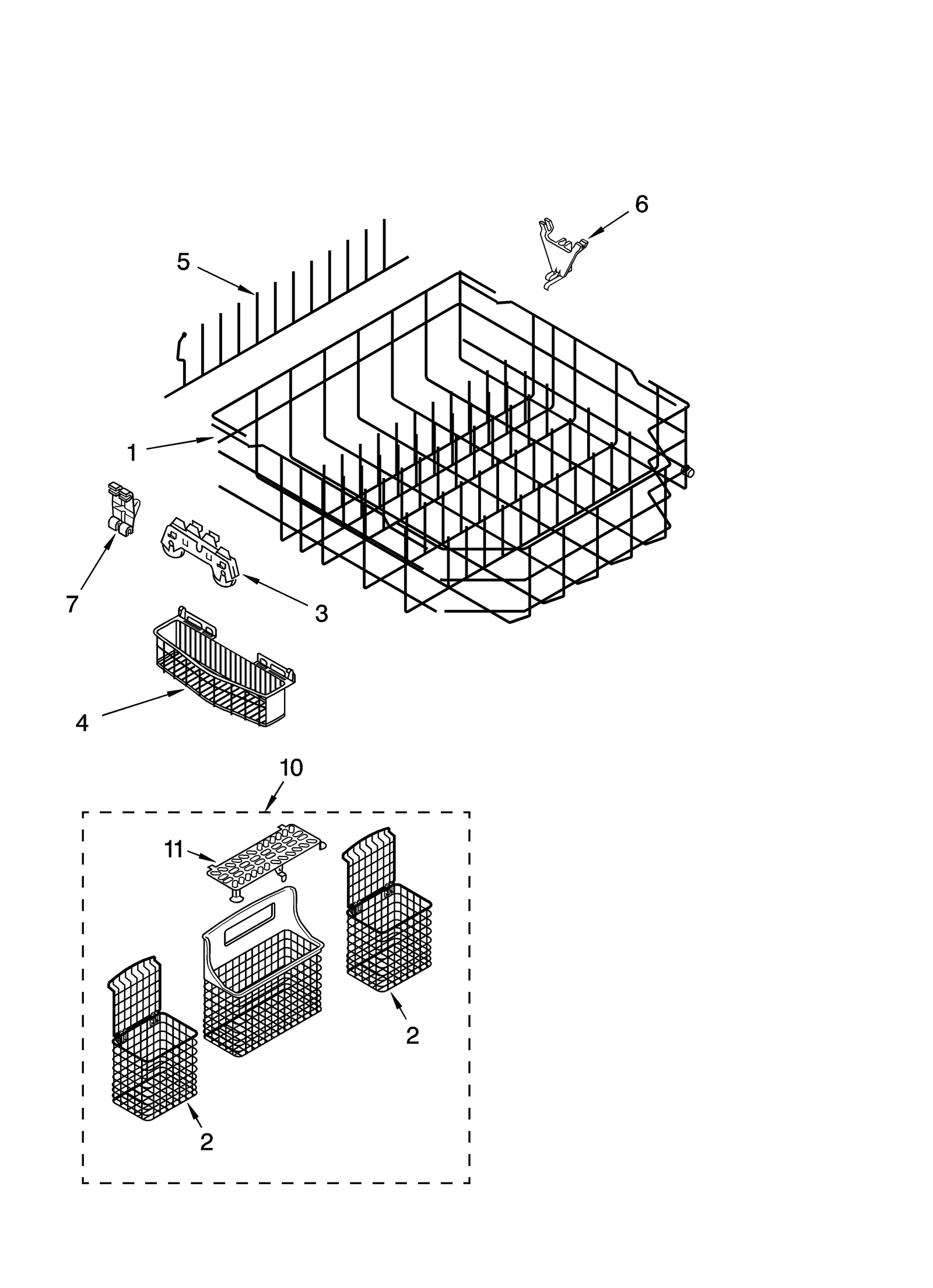 6
5
1
7
3
4
10
11
2
2