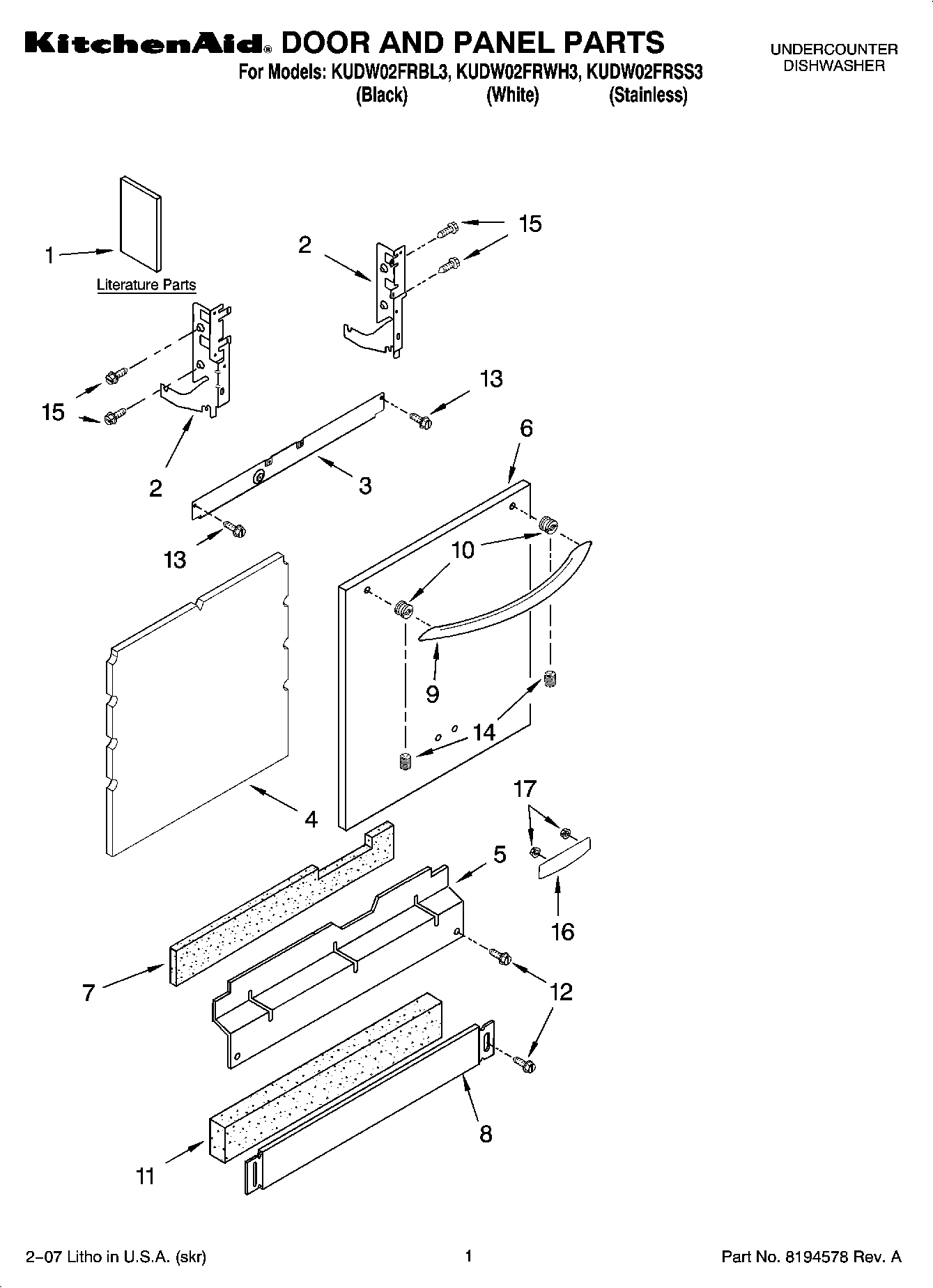 KitchenAid® DOOR AND PANEL PARTS

For Models: KUDW02FRBL3, KUDW02FRWH3, KUDW02FRSS3
(Black) (White) (Stainless)

UNDERCOUNTER DISHWASHER

1

Literature Parts

2

15

15

2

13

3

13

6

10

9

14

4

17

5

16

7

12

8

11

2–07 Litho in U.S.A. (skr)

1

Part No. 8194578 Rev. A