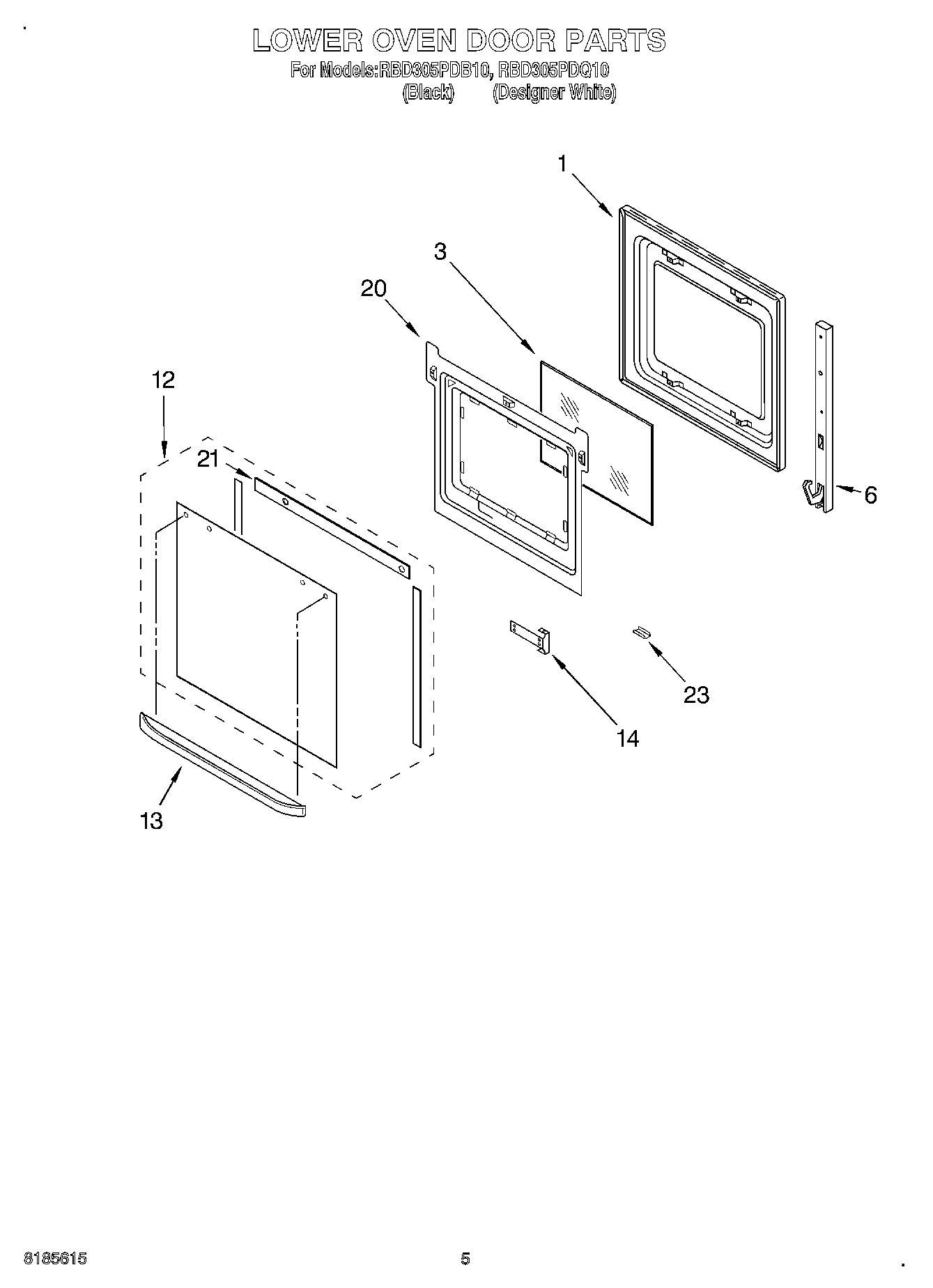 LOWER OVEN DOOR PARTS
For Models:RBD305PDB10, RBD305PDQ10
(Black) (Designer White)

1
3
20
12
21
6
23
14
13

8185615
5