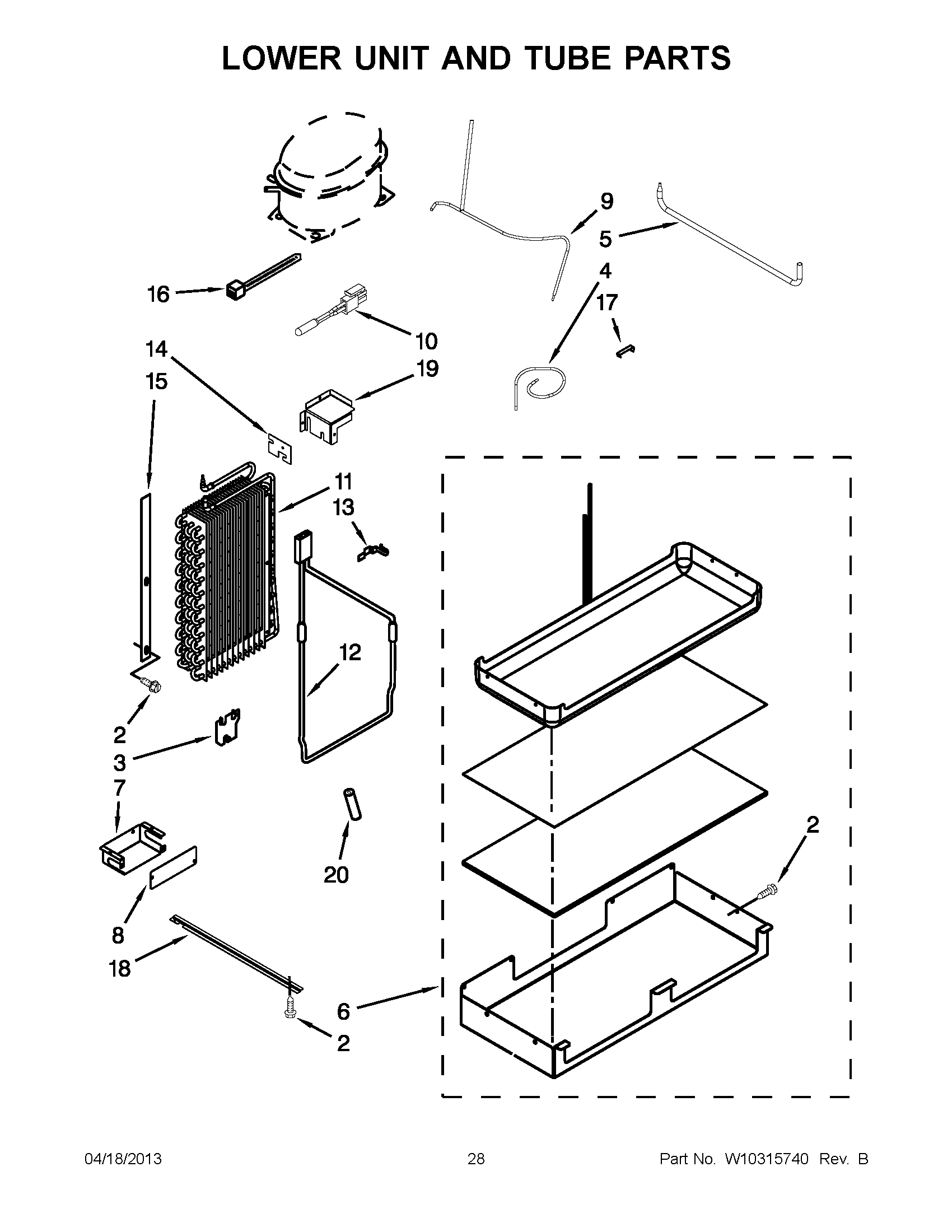 LOWER UNIT AND TUBE PARTS

9
5
4
17
16
10
14
19
15
11
13
12
2
3
7
20
2
8
18
6
2

04/18/2013

28

Part No. W10315740 Rev. B