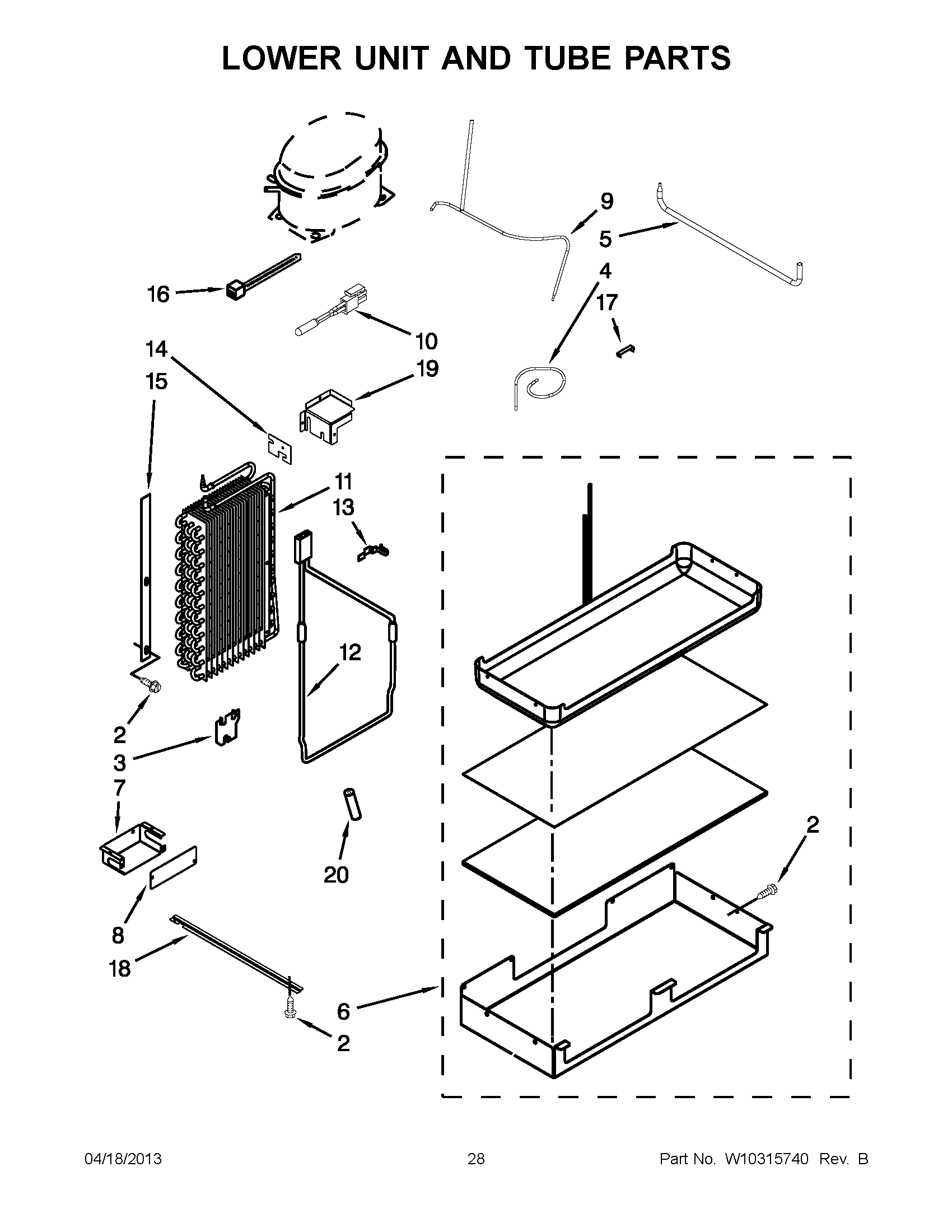 LOWER UNIT AND TUBE PARTS

9
5
4
17
16
10
14
19
15
11
13
12
2
3
7
20
2
8
18
6
2

04/18/2013
28
Part No. W10315740 Rev. B