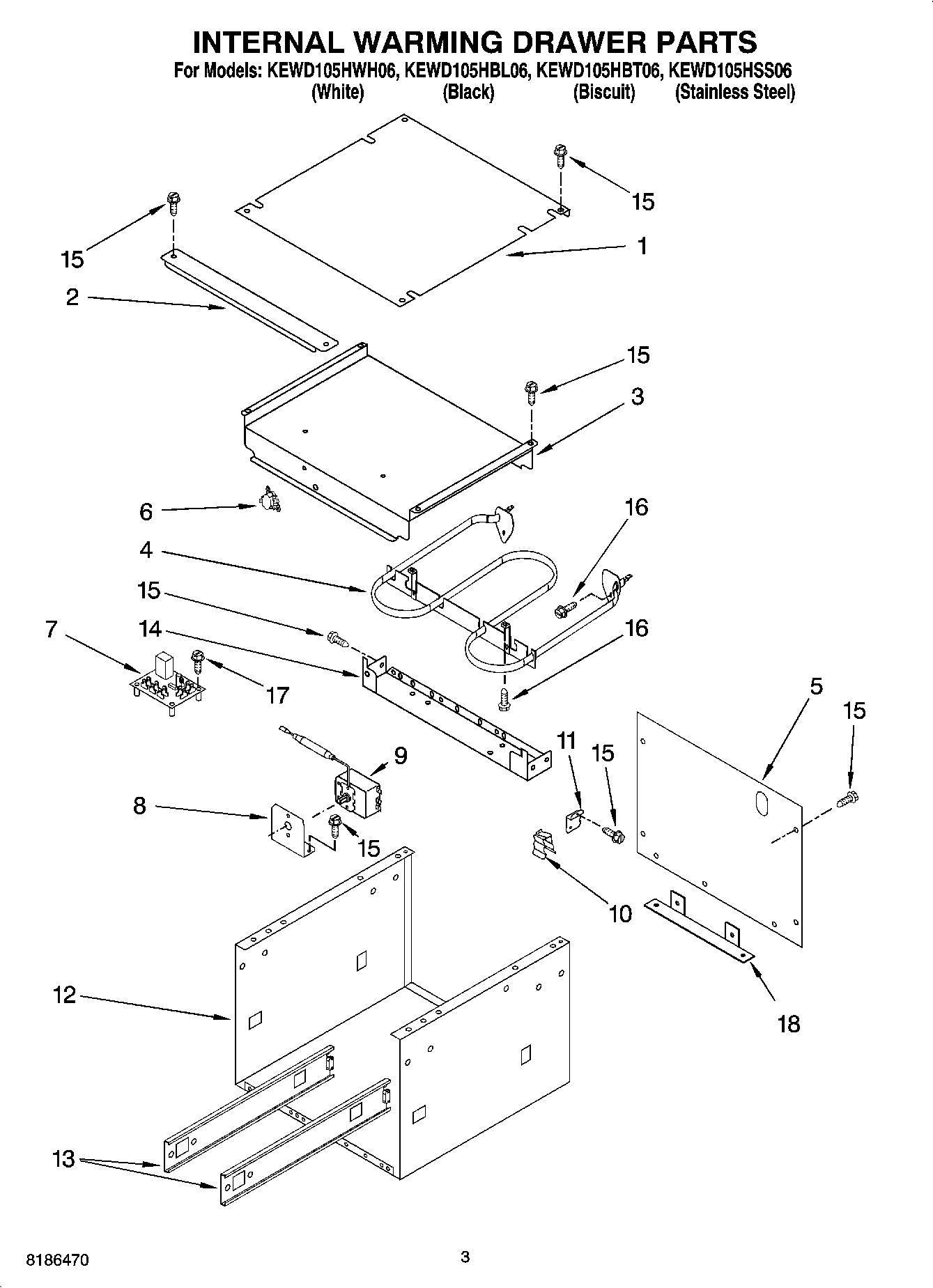 INTERNAL WARMING DRAWER PARTS

For Models: KEWD105HWH06, KEWD105HBL06, KEWD105HBT06, KEWD105HSS06
(White) (Black) (Biscuit) (Stainless Steel)

15
15
1
2
15
3
6
16
4
15
16
7
14
17
5
15
11
15
9
8
15
10
18
12
13

8186470

3