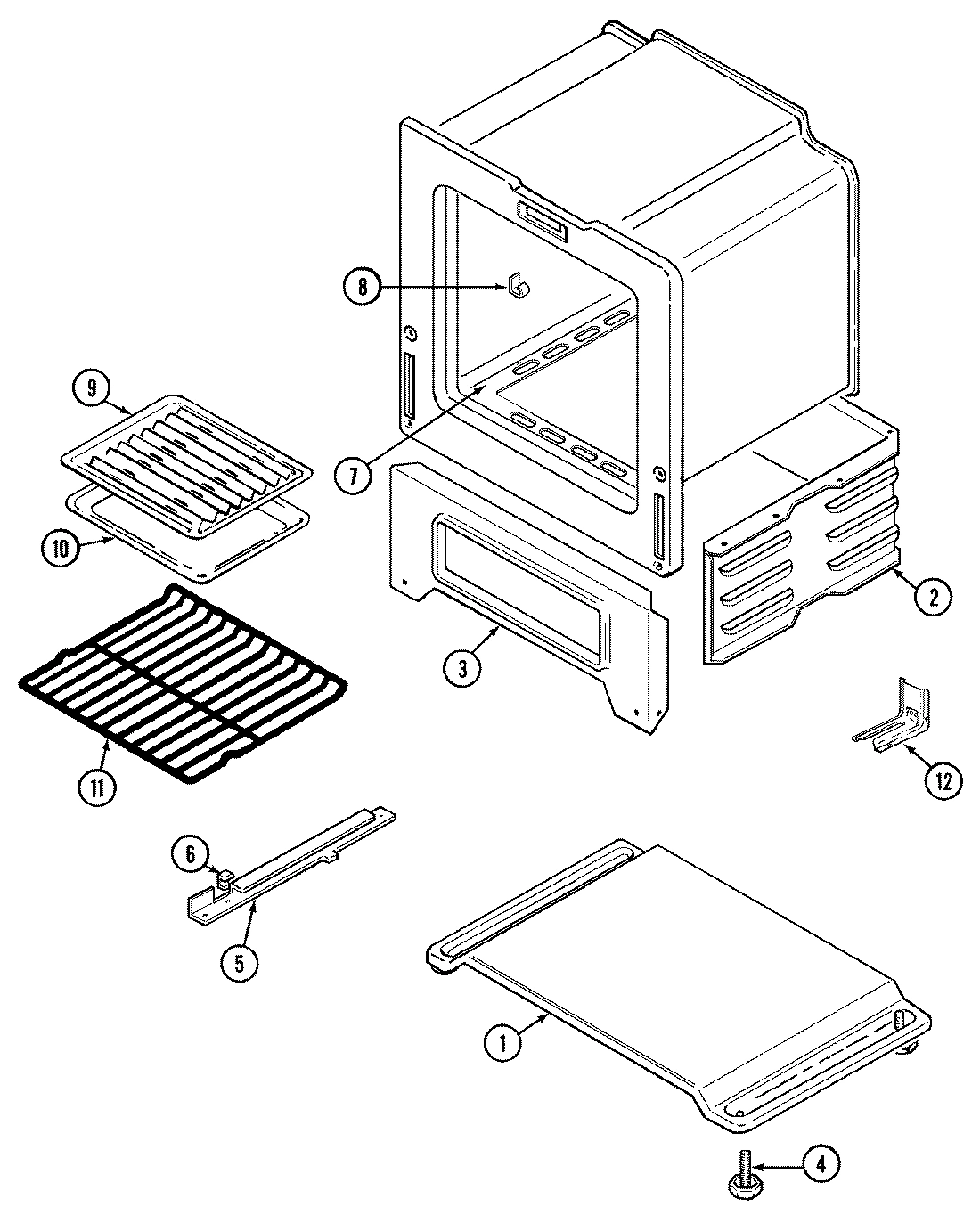 8
9
7
10
2
3
11
12
6
5
1
4