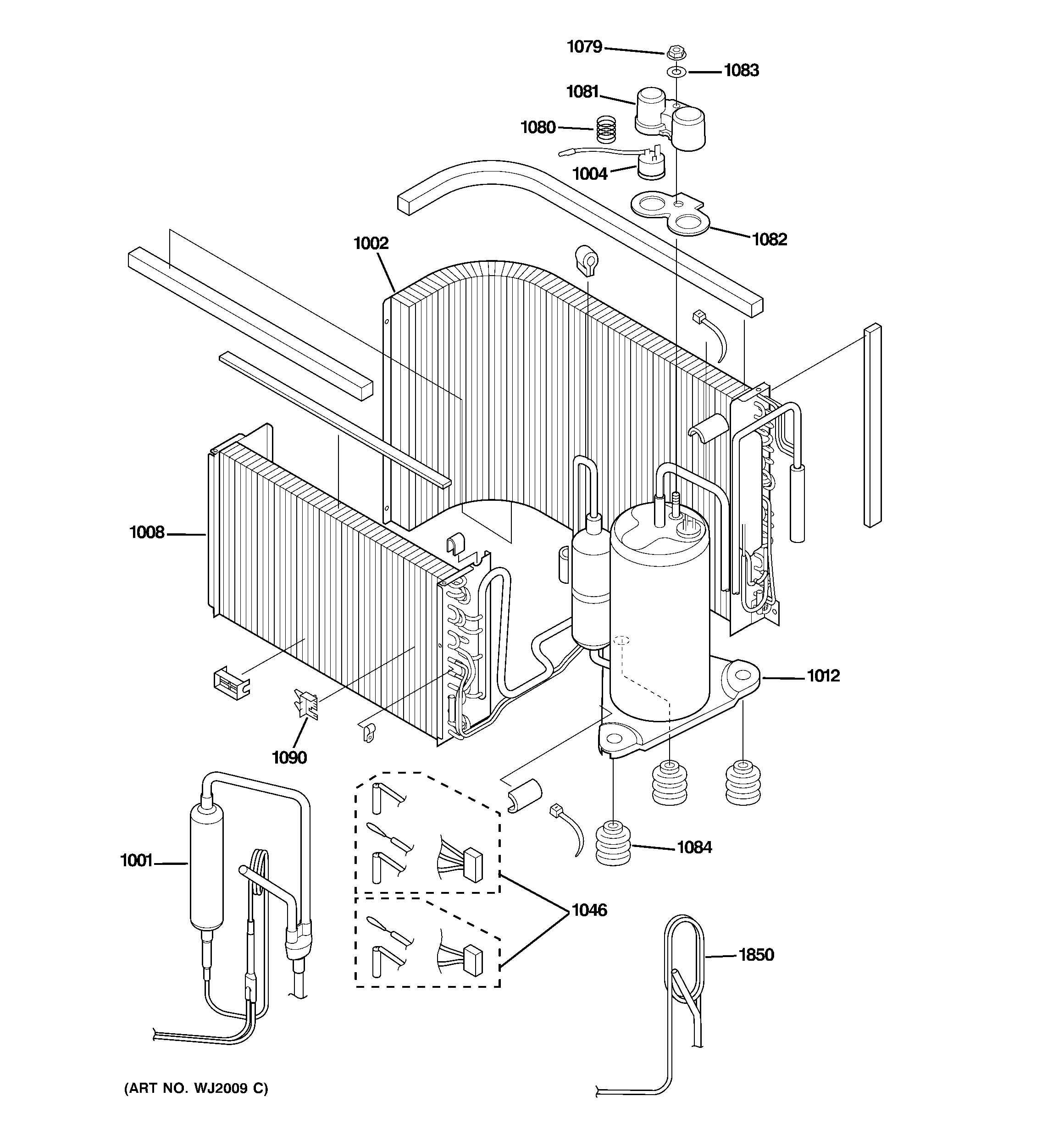 1079
1083
1081
1080
1004
1082
1002
1008
1012
1090
1084
1001
1046
1850
(ART NO. WJ2009 C)