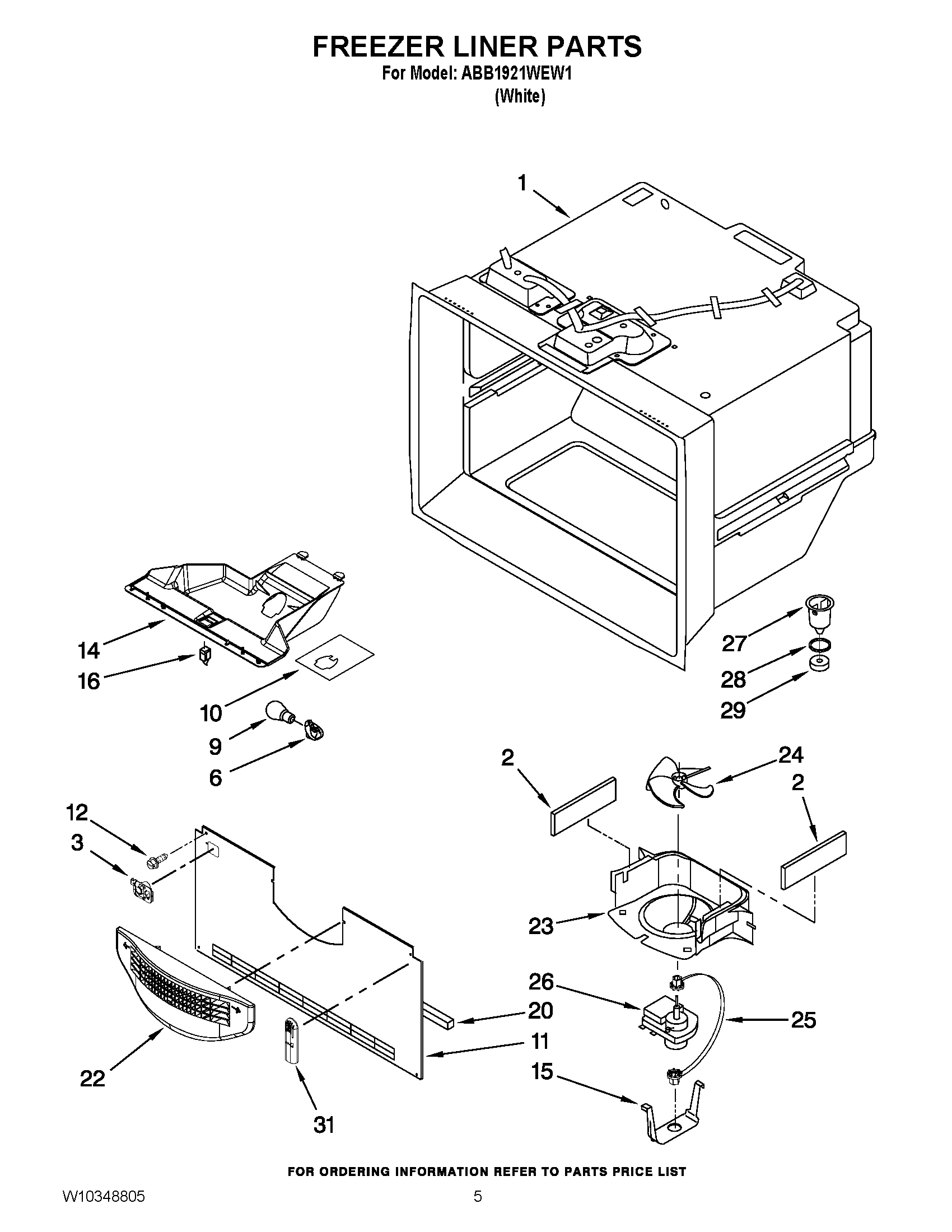 FREEZER LINER PARTS
For Model: ABB1921WEW1
(White)

1

14
16
10
9
6

27
28
29

2
24
2

12
3

23

26
20
25
11
15
22
31

FOR ORDERING INFORMATION REFER TO PARTS PRICE LIST

W10348805
5