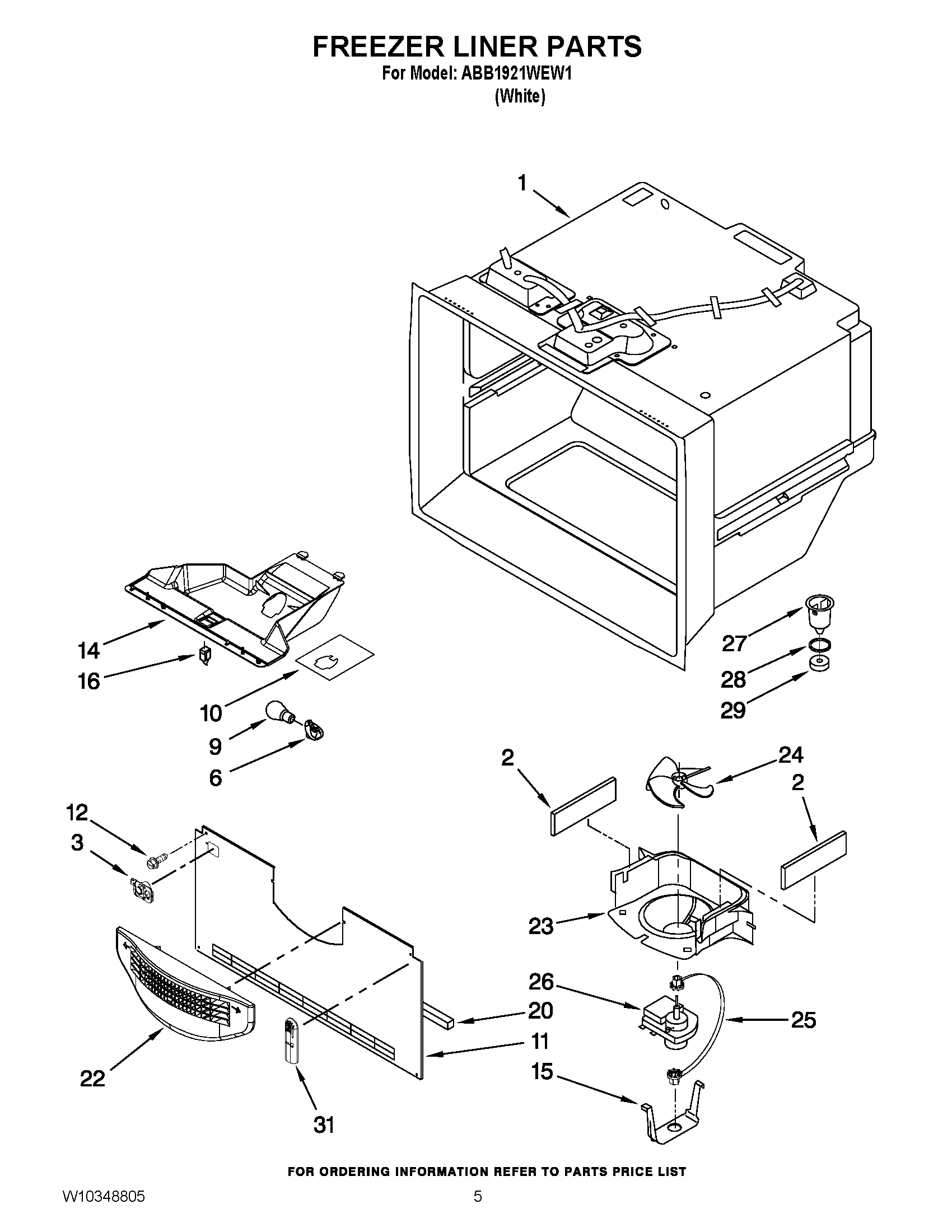 FREEZER LINER PARTS

For Model: ABB1921WEW1

(White)

1

14

16

10

9

6

27

28

29

2

24

2

12

3

23

26

20

25

11

15

22

31

FOR ORDERING INFORMATION REFER TO PARTS PRICE LIST

W10348805

5