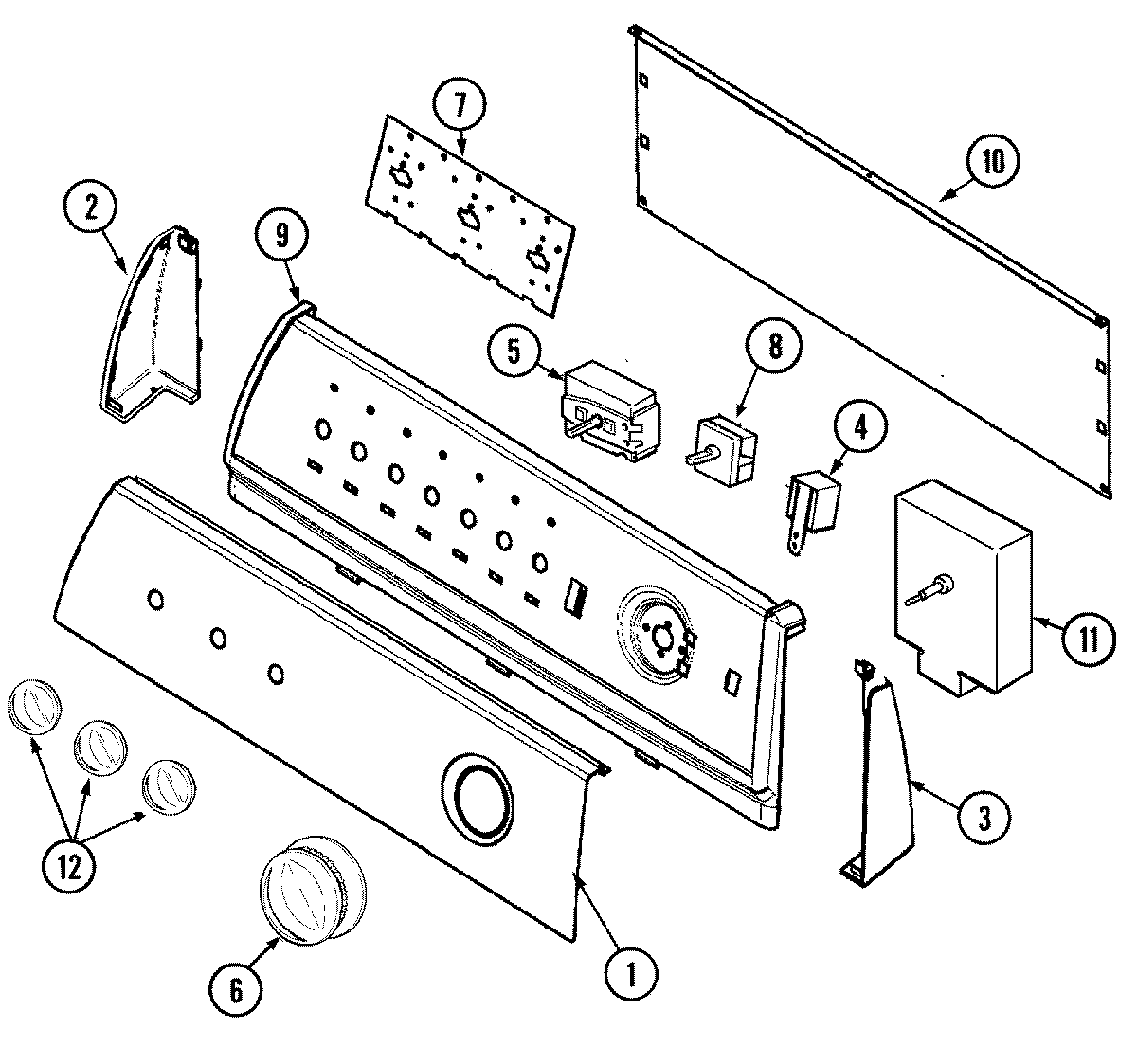 7
10
2
9
5
8
4
11
3
12
6
1